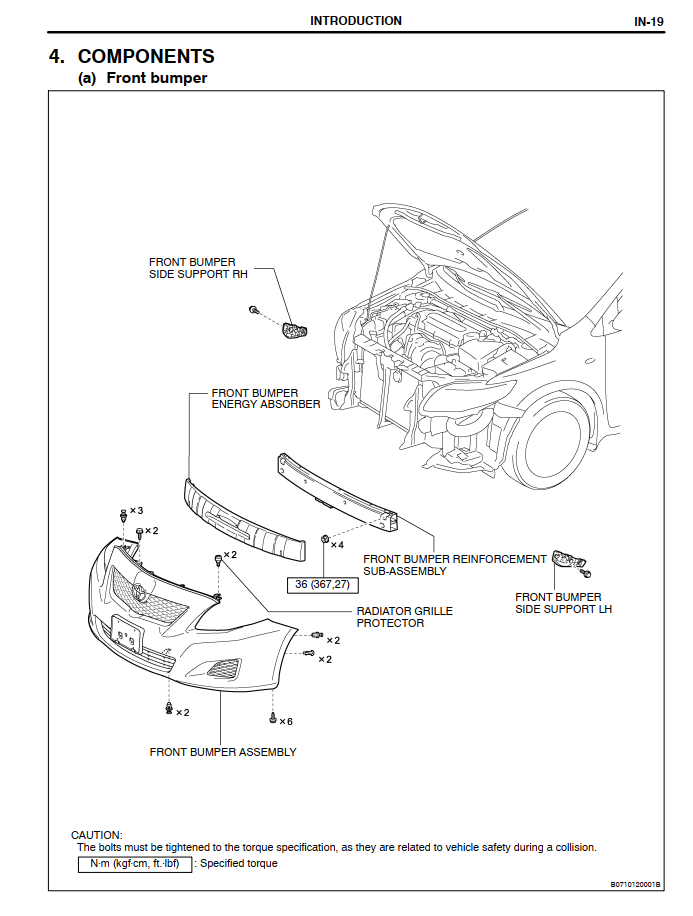 INTRODUCTION

IN-19

4. COMPONENTS

(a) Front bumper

FRONT BUMPER SIDE SUPPORT RH

FRONT BUMPER ENERGY ABSORBER

×3

×2

×2

×4

36 (367,27)

FRONT BUMPER REINFORCEMENT SUB-ASSEMBLY

FRONT BUMPER SIDE SUPPORT LH

RADIATOR GRILLE PROTECTOR

×2

×2

×2

×6

FRONT BUMPER ASSEMBLY

CAUTION:
The bolts must be tightened to the torque specification, as they are related to vehicle safety during a collision.

N·m (kgf·cm, ft.·lbf) : Specified torque

B0710120001B