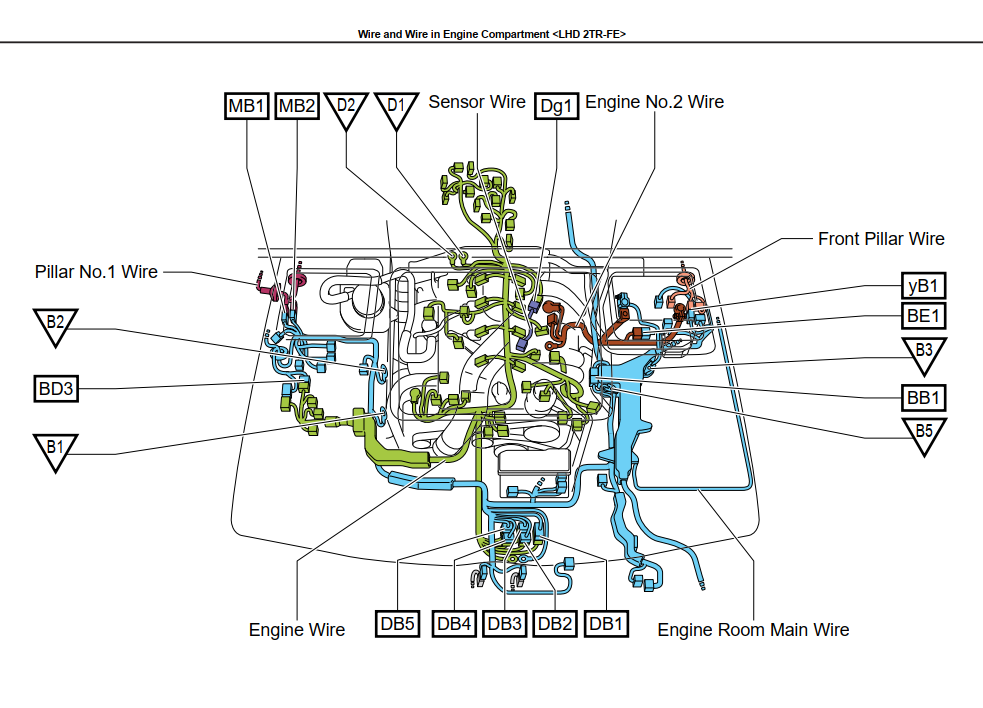 Wire and Wire in Engine Compartment <LHD 2TR-FE>

MB1
MB2
D2
D1
Sensor Wire
Dg1
Engine No.2 Wire
Front Pillar Wire
Pillar No.1 Wire
yB1
BE1
B2
B3
BD3
BB1
B1
B5
Engine Wire
DB5
DB4
DB3
DB2
DB1
Engine Room Main Wire