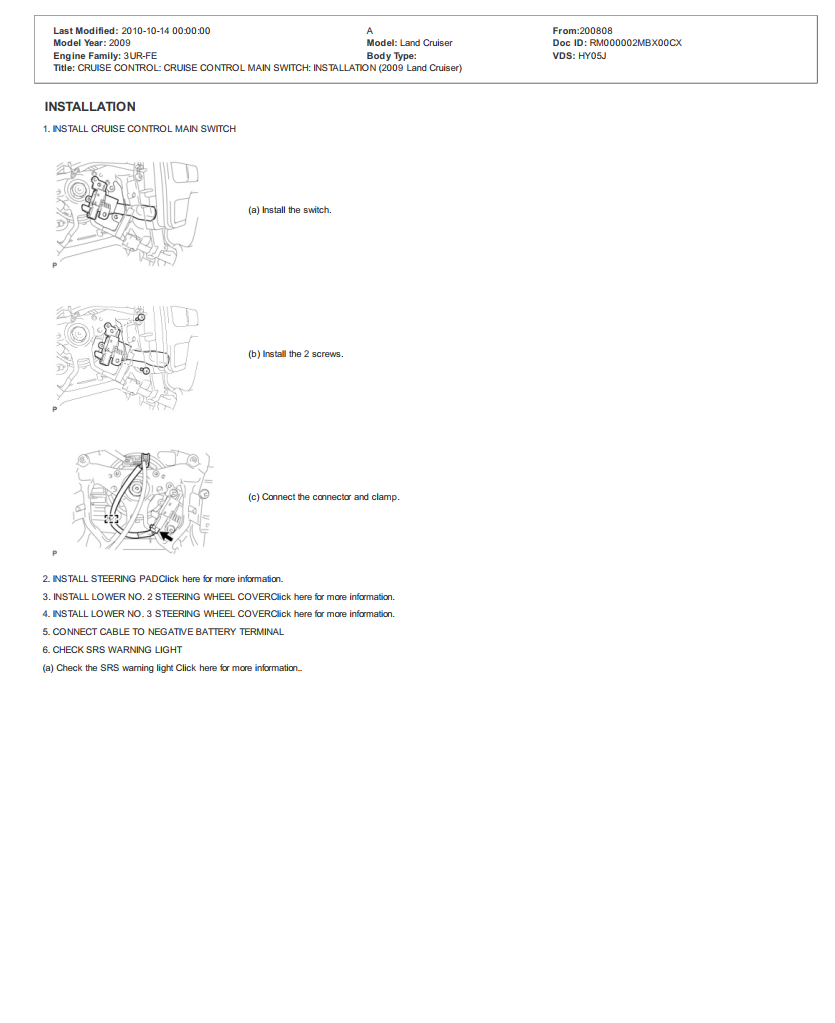 Last Modified: 2010-10-14 00:00:00
Model Year: 2009
Engine Family: 3UR-FE
Title: CRUISE CONTROL: CRUISE CONTROL MAIN SWITCH: INSTALLATION (2009 Land Cruiser)

A
Model: Land Cruiser
Body Type:

From:200808
Doc ID: RM000002MBX00CX
VDS: HY05J

INSTALLATION

1. INSTALL CRUISE CONTROL MAIN SWITCH

P

(a) Install the switch.

P

(b) Install the 2 screws.

P

(c) Connect the connector and clamp.

2. INSTALL STEERING PADClick here for more information.

3. INSTALL LOWER NO. 2 STEERING WHEEL COVERClick here for more information.

4. INSTALL LOWER NO. 3 STEERING WHEEL COVERClick here for more information.

5. CONNECT CABLE TO NEGATIVE BATTERY TERMINAL

6. CHECK SRS WARNING LIGHT

(a) Check the SRS warning light Click here for more information..