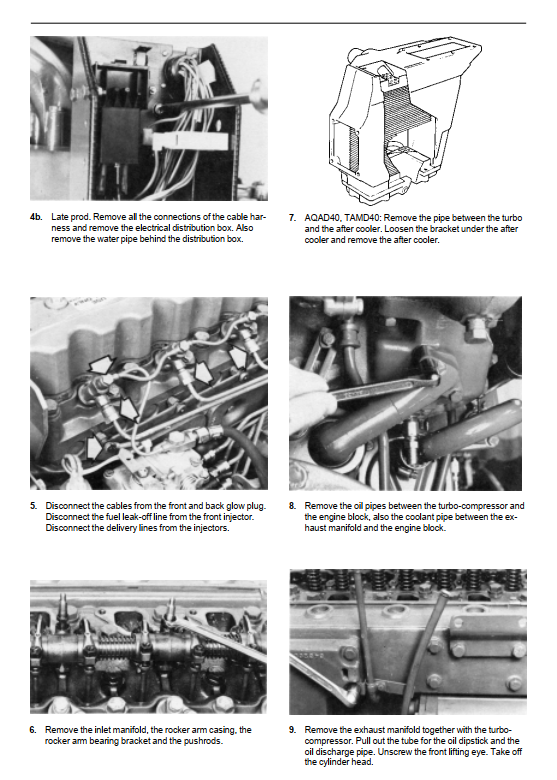 4b. Late prod. Remove all the connections of the cable harness and remove the electrical distribution box. Also remove the water pipe behind the distribution box.

5. Disconnect the cables from the front and back glow plug. Disconnect the fuel leak-off line from the front injector. Disconnect the delivery lines from the injectors.

6. Remove the inlet manifold, the rocker arm casing, the rocker arm bearing bracket and the pushrods.

7. AQAD40, TAMD40: Remove the pipe between the turbo and the after cooler. Loosen the bracket under the after cooler and remove the after cooler.

8. Remove the oil pipes between the turbo-compressor and the engine block, also the coolant pipe between the exhaust manifold and the engine block.

9. Remove the exhaust manifold together with the turbo-compressor. Pull out the tube for the oil dipstick and the oil discharge pipe. Unscrew the front lifting eye. Take off the cylinder head.