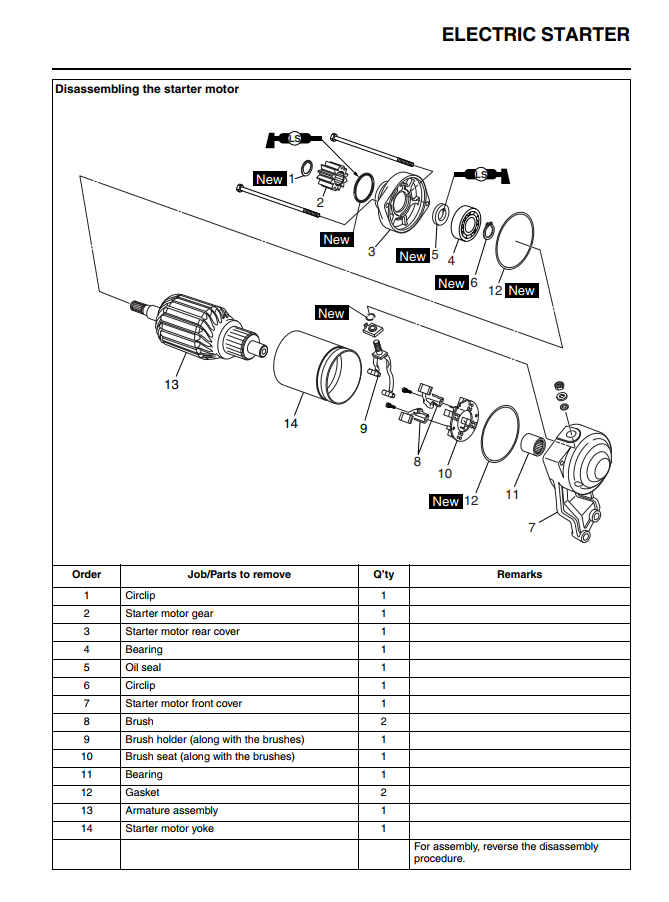 ELECTRIC STARTER

Disassembling the starter motor

LS
New 1
2
LS
New
3
New 5
4
New 6
12 New
New
13
14
9
8
10
New 12
11
7

| Order | Job/Parts to remove | Q'ty | Remarks |
|---|---|---|---|
| 1 | Circlip | 1 | |
| 2 | Starter motor gear | 1 | |
| 3 | Starter motor rear cover | 1 | |
| 4 | Bearing | 1 | |
| 5 | Oil seal | 1 | |
| 6 | Circlip | 1 | |
| 7 | Starter motor front cover | 1 | |
| 8 | Brush | 2 | |
| 9 | Brush holder (along with the brushes) | 1 | |
| 10 | Brush seat (along with the brushes) | 1 | |
| 11 | Bearing | 1 | |
| 12 | Gasket | 2 | |
| 13 | Armature assembly | 1 | |
| 14 | Starter motor yoke | 1 | |
| | | | For assembly, reverse the disassembly procedure. |