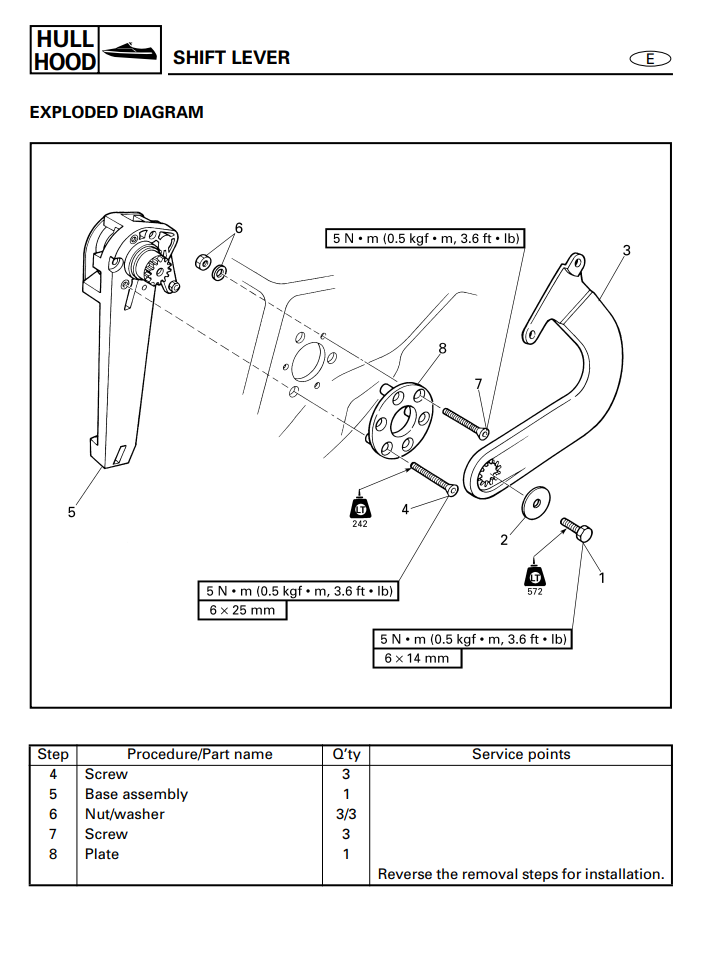 HULL HOOD

SHIFT LEVER

E

EXPLODED DIAGRAM

6

5 N • m (0.5 kgf • m, 3.6 ft • lb)

3

8

7

5

LT
242

4

2

1

LT
572

5 N • m (0.5 kgf • m, 3.6 ft • lb)
6 × 25 mm

5 N • m (0.5 kgf • m, 3.6 ft • lb)
6 × 14 mm

| Step | Procedure/Part name | Q'ty | Service points |
|---|---|---|---|
| 4 | Screw | 3 | |
| 5 | Base assembly | 1 | |
| 6 | Nut/washer | 3/3 | |
| 7 | Screw | 3 | |
| 8 | Plate | 1 | |
| | | | Reverse the removal steps for installation. |