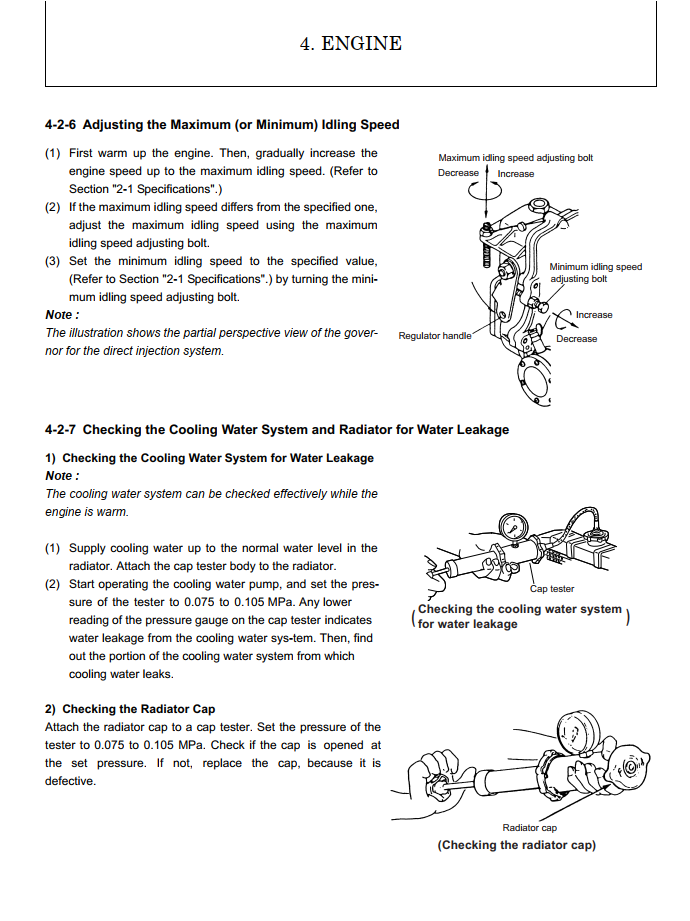 4. ENGINE

4-2-6 Adjusting the Maximum (or Minimum) Idling Speed

(1) First warm up the engine. Then, gradually increase the engine speed up to the maximum idling speed. (Refer to Section "2-1 Specifications".)
(2) If the maximum idling speed differs from the specified one, adjust the maximum idling speed using the maximum idling speed adjusting bolt.
(3) Set the minimum idling speed to the specified value, (Refer to Section "2-1 Specifications".) by turning the minimum idling speed adjusting bolt.

Note :
The illustration shows the partial perspective view of the governor for the direct injection system.

Maximum idling speed adjusting bolt
Decrease
Increase
Minimum idling speed adjusting bolt
Increase
Decrease
Regulator handle

4-2-7 Checking the Cooling Water System and Radiator for Water Leakage

1) Checking the Cooling Water System for Water Leakage
Note :
The cooling water system can be checked effectively while the engine is warm.

(1) Supply cooling water up to the normal water level in the radiator. Attach the cap tester body to the radiator.
(2) Start operating the cooling water pump, and set the pressure of the tester to 0.075 to 0.105 MPa. Any lower reading of the pressure gauge on the cap tester indicates water leakage from the cooling water sys-tem. Then, find out the portion of the cooling water system from which cooling water leaks.

Cap tester
(Checking the cooling water system for water leakage)

2) Checking the Radiator Cap
Attach the radiator cap to a cap tester. Set the pressure of the tester to 0.075 to 0.105 MPa. Check if the cap is opened at the set pressure. If not, replace the cap, because it is defective.

Radiator cap
(Checking the radiator cap)