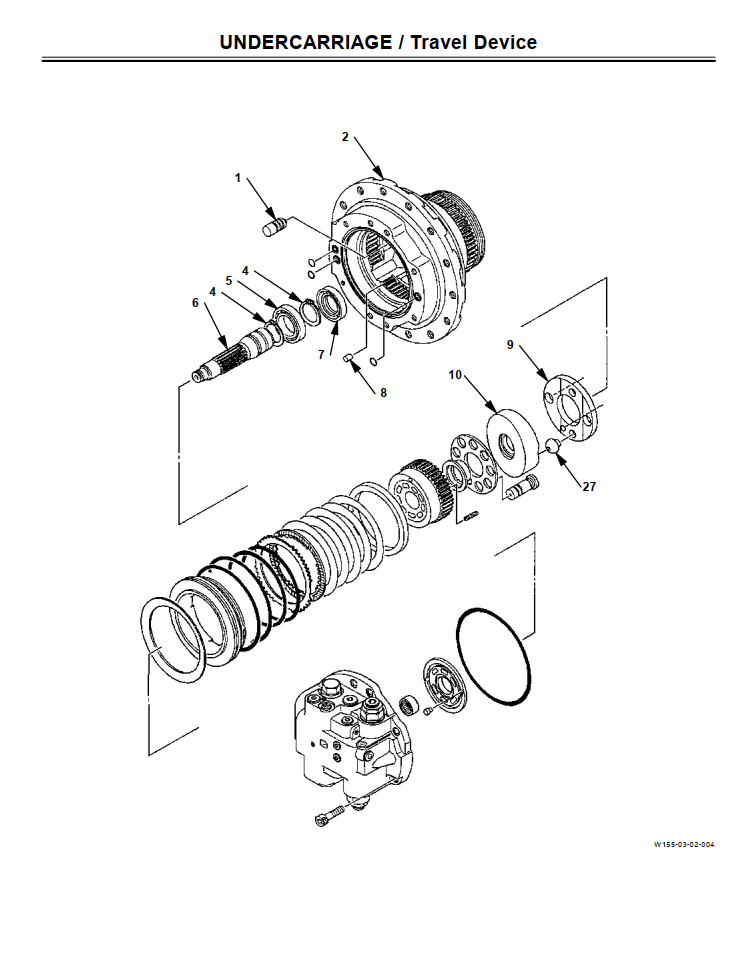 UNDERCARRIAGE / Travel Device

2
1
4
5
4
6
7
8
9
10
27

W155-03-02-004