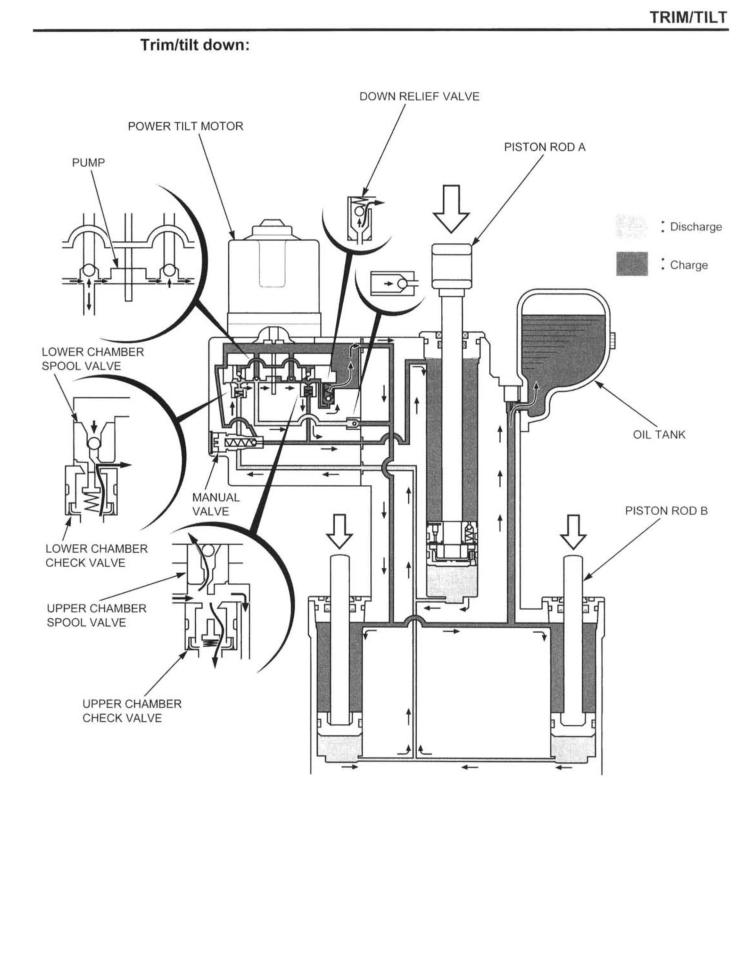 TRIM/TILT

Trim/tilt down:

DOWN RELIEF VALVE

POWER TILT MOTOR

PISTON ROD A

PUMP

: Discharge

: Charge

LOWER CHAMBER SPOOL VALVE

OIL TANK

MANUAL VALVE

PISTON ROD B

LOWER CHAMBER CHECK VALVE

UPPER CHAMBER SPOOL VALVE

UPPER CHAMBER CHECK VALVE