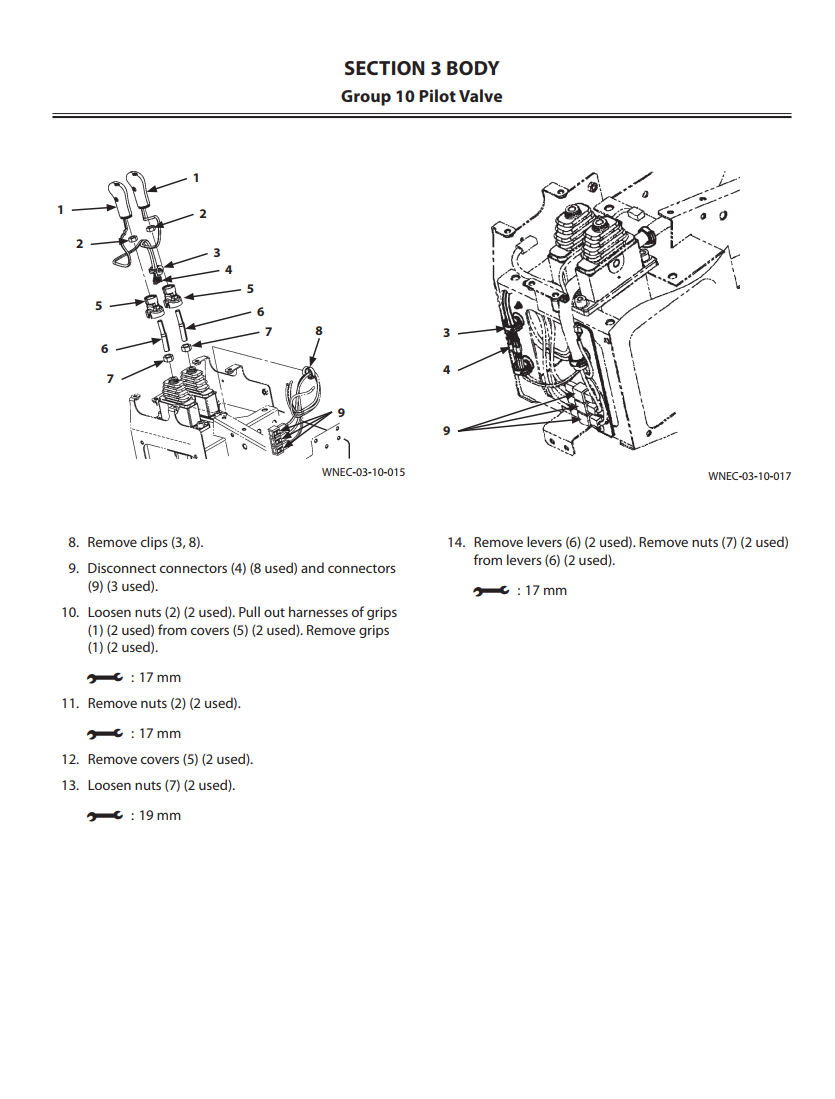 SECTION 3 BODY
Group 10 Pilot Valve

1
1
2
2
3
4
5
5
6
6
7
7
8
9
WNEC-03-10-015

3
4
9
WNEC-03-10-017

8. Remove clips (3, 8).

9. Disconnect connectors (4) (8 used) and connectors (9) (3 used).

10. Loosen nuts (2) (2 used). Pull out harnesses of grips (1) (2 used) from covers (5) (2 used). Remove grips (1) (2 used).

: 17 mm

11. Remove nuts (2) (2 used).

: 17 mm

12. Remove covers (5) (2 used).

13. Loosen nuts (7) (2 used).

: 19 mm

14. Remove levers (6) (2 used). Remove nuts (7) (2 used) from levers (6) (2 used).

: 17 mm