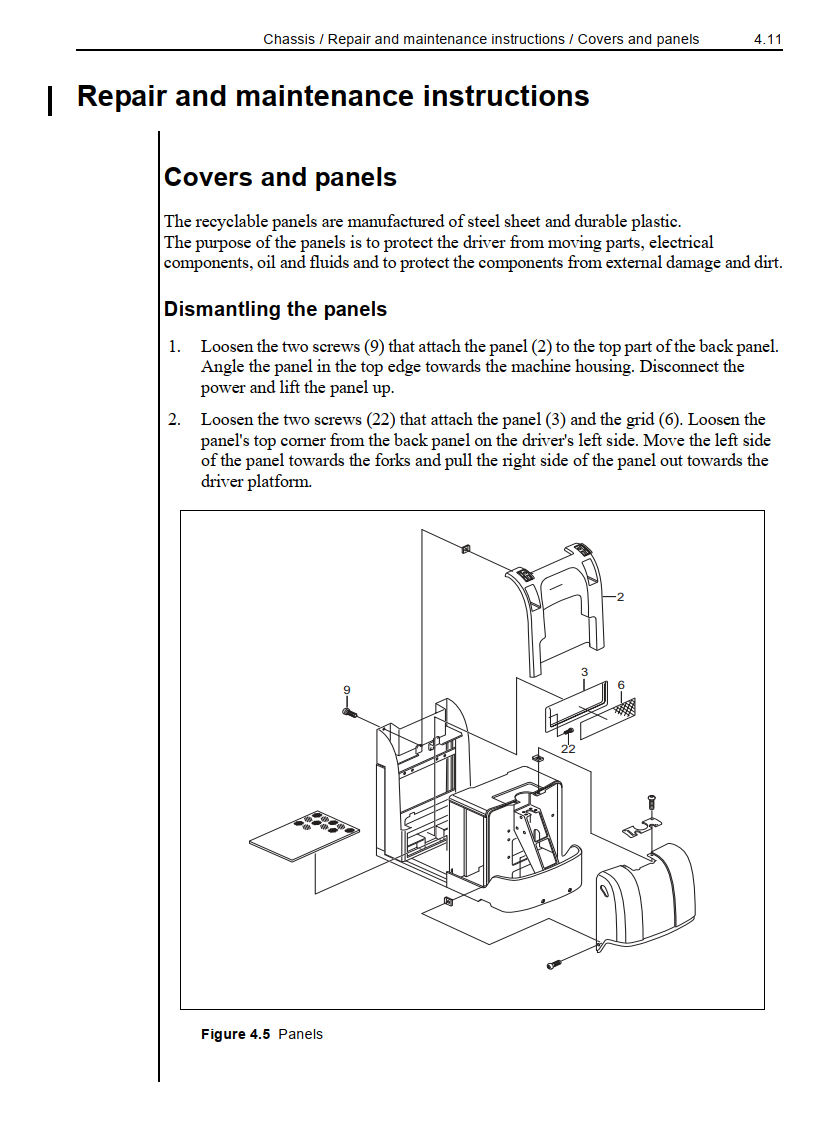 Chassis / Repair and maintenance instructions / Covers and panels 4.11

Repair and maintenance instructions

Covers and panels

The recyclable panels are manufactured of steel sheet and durable plastic.
The purpose of the panels is to protect the driver from moving parts, electrical components, oil and fluids and to protect the components from external damage and dirt.

Dismantling the panels

1. Loosen the two screws (9) that attach the panel (2) to the top part of the back panel. Angle the panel in the top edge towards the machine housing. Disconnect the power and lift the panel up.

2. Loosen the two screws (22) that attach the panel (3) and the grid (6). Loosen the panel's top corner from the back panel on the driver's left side. Move the left side of the panel towards the forks and pull the right side of the panel out towards the driver platform.

2
3
6
9
22

Figure 4.5 Panels