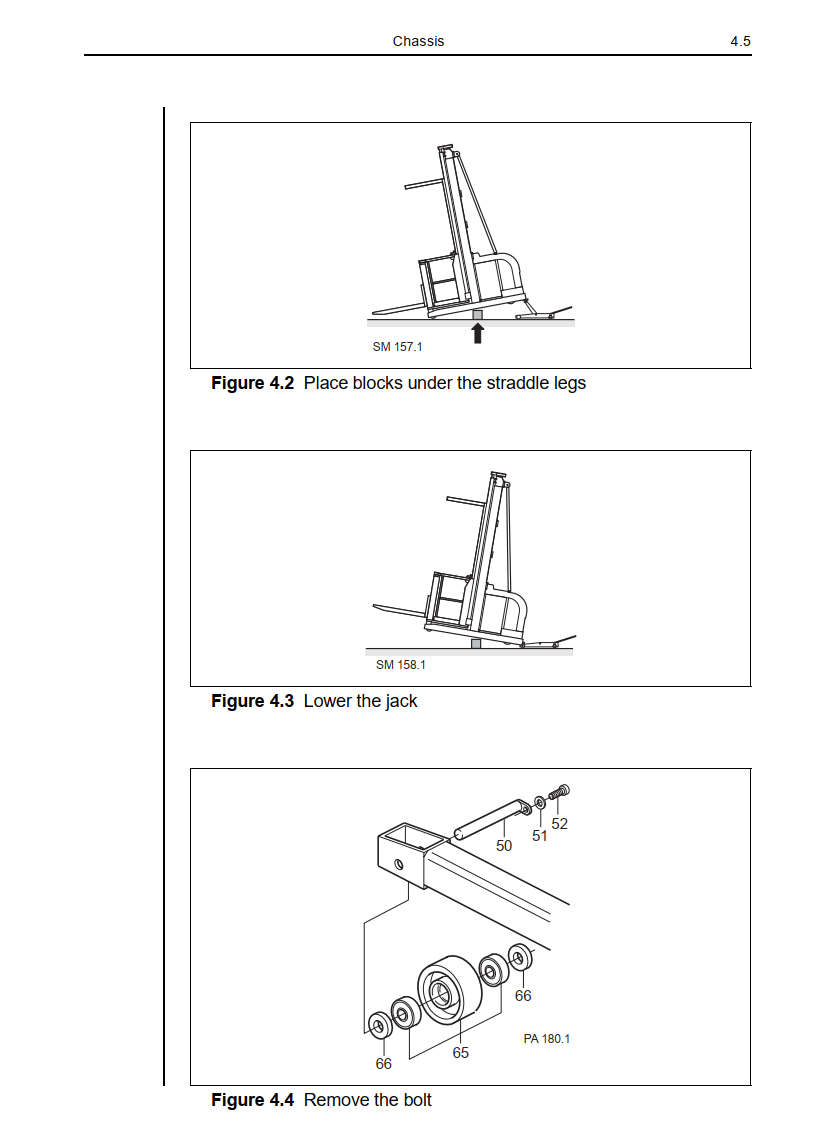 Chassis 4.5

SM 157.1

**Figure 4.2** Place blocks under the straddle legs

SM 158.1

**Figure 4.3** Lower the jack

50
51
52
66
66
65
PA 180.1

**Figure 4.4** Remove the bolt