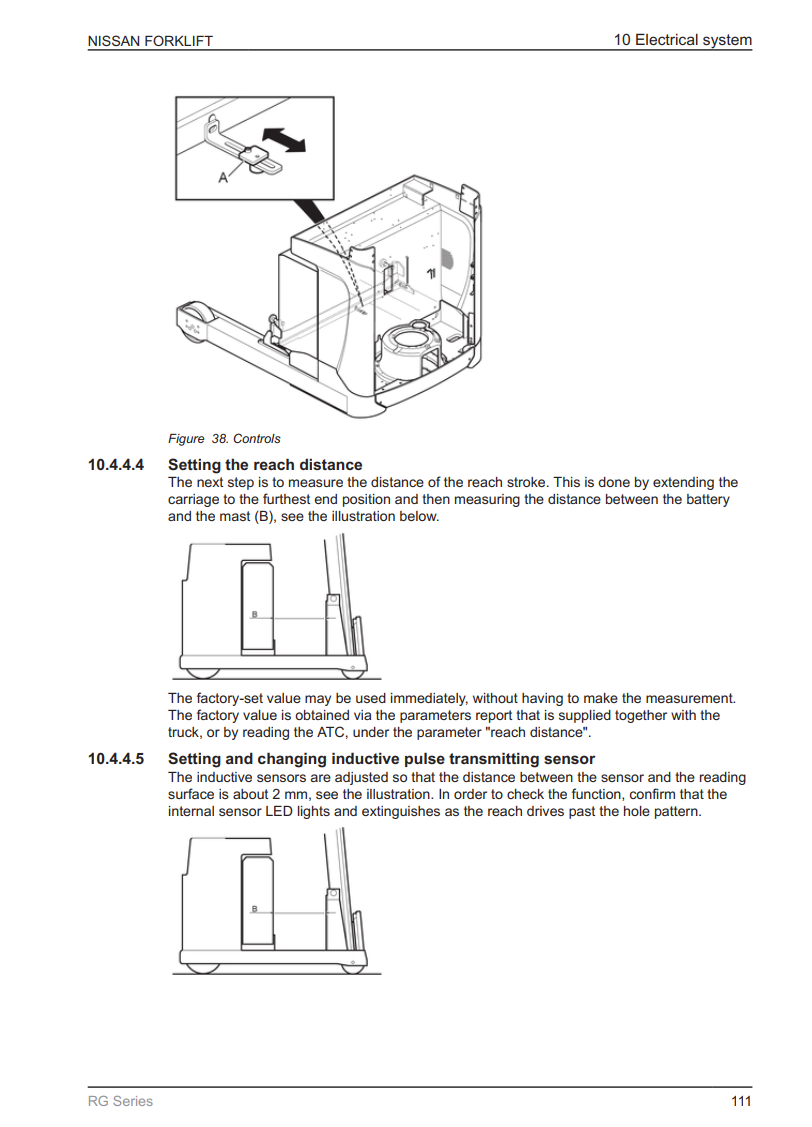 NISSAN FORKLIFT

10 Electrical system

A

Figure 38. Controls

10.4.4.4 Setting the reach distance

The next step is to measure the distance of the reach stroke. This is done by extending the carriage to the furthest end position and then measuring the distance between the battery and the mast (B), see the illustration below.

B

The factory-set value may be used immediately, without having to make the measurement. The factory value is obtained via the parameters report that is supplied together with the truck, or by reading the ATC, under the parameter "reach distance".

10.4.4.5 Setting and changing inductive pulse transmitting sensor

The inductive sensors are adjusted so that the distance between the sensor and the reading surface is about 2 mm, see the illustration. In order to check the function, confirm that the internal sensor LED lights and extinguishes as the reach drives past the hole pattern.

B

RG Series

111