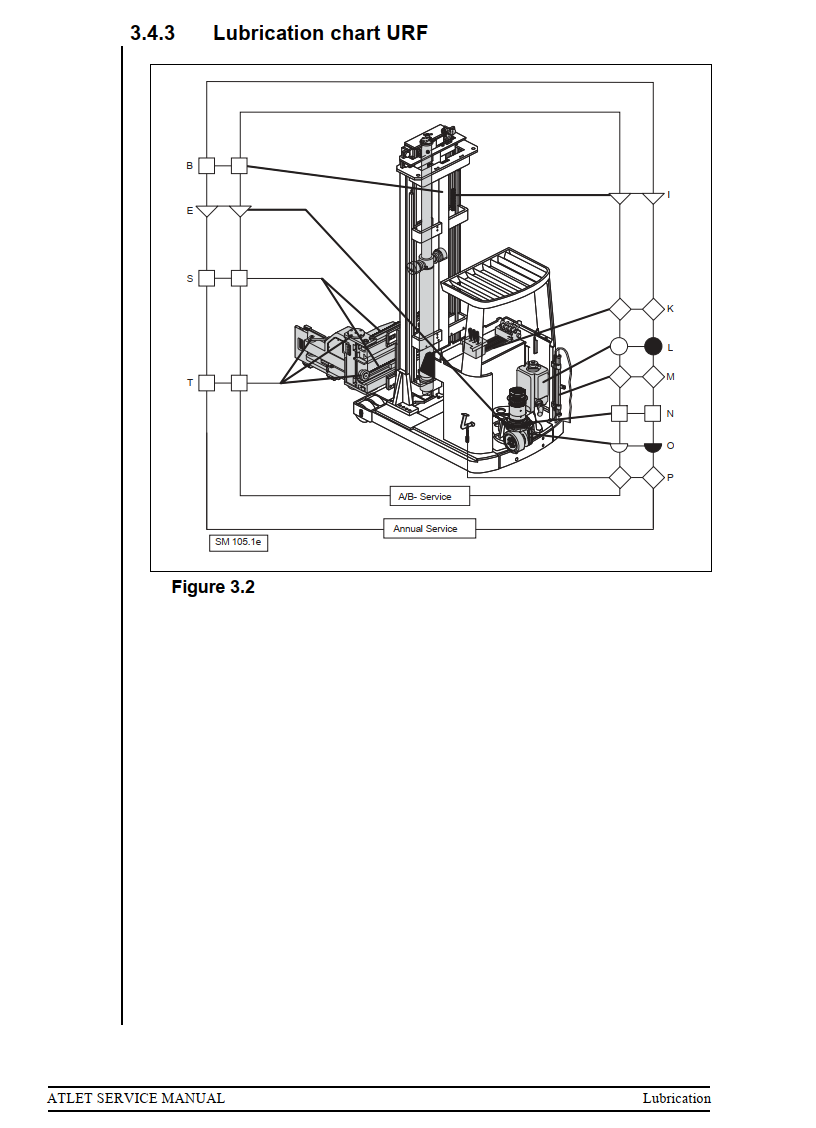 3.4.3 Lubrication chart URF

B
E
S
T
I
K
L
M
N
O
P
A/B- Service
Annual Service
SM 105.1e

Figure 3.2

ATLET SERVICE MANUAL
Lubrication