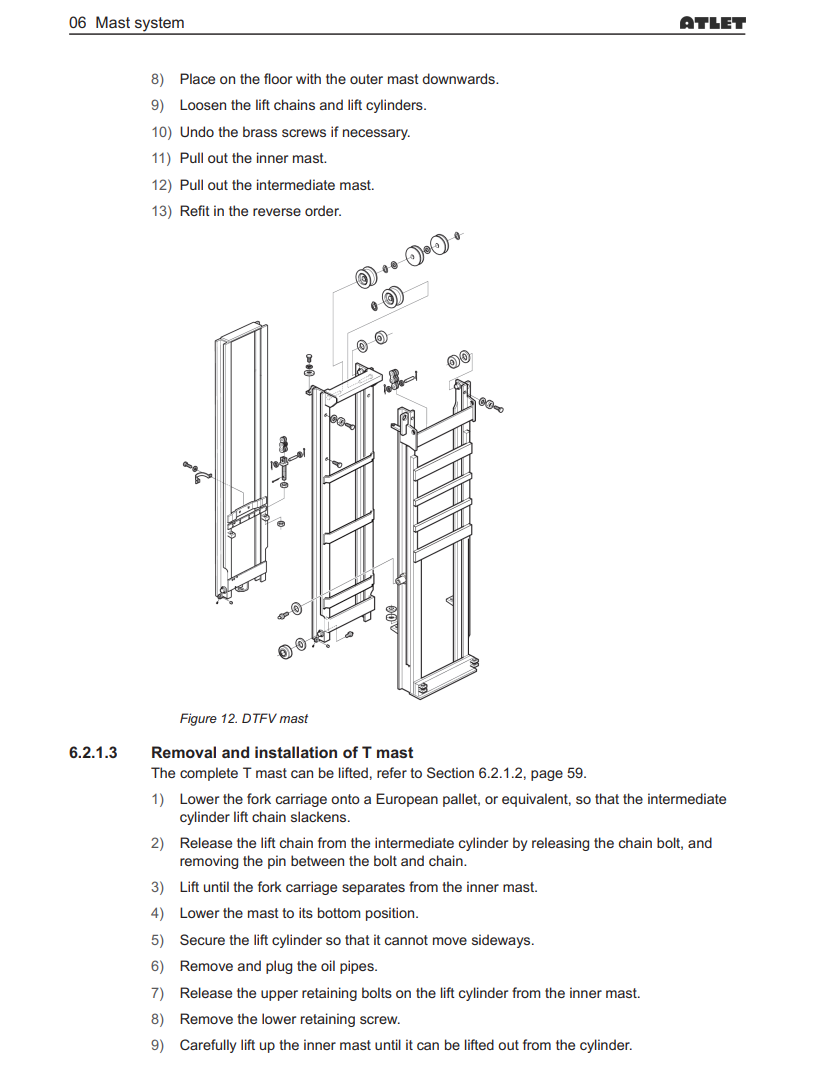 06 Mast system

ATLET

8) Place on the floor with the outer mast downwards.

9) Loosen the lift chains and lift cylinders.

10) Undo the brass screws if necessary.

11) Pull out the inner mast.

12) Pull out the intermediate mast.

13) Refit in the reverse order.

Figure 12. DTFV mast

6.2.1.3 Removal and installation of T mast

The complete T mast can be lifted, refer to Section 6.2.1.2, page 59.

1) Lower the fork carriage onto a European pallet, or equivalent, so that the intermediate cylinder lift chain slackens.

2) Release the lift chain from the intermediate cylinder by releasing the chain bolt, and removing the pin between the bolt and chain.

3) Lift until the fork carriage separates from the inner mast.

4) Lower the mast to its bottom position.

5) Secure the lift cylinder so that it cannot move sideways.

6) Remove and plug the oil pipes.

7) Release the upper retaining bolts on the lift cylinder from the inner mast.

8) Remove the lower retaining screw.

9) Carefully lift up the inner mast until it can be lifted out from the cylinder.