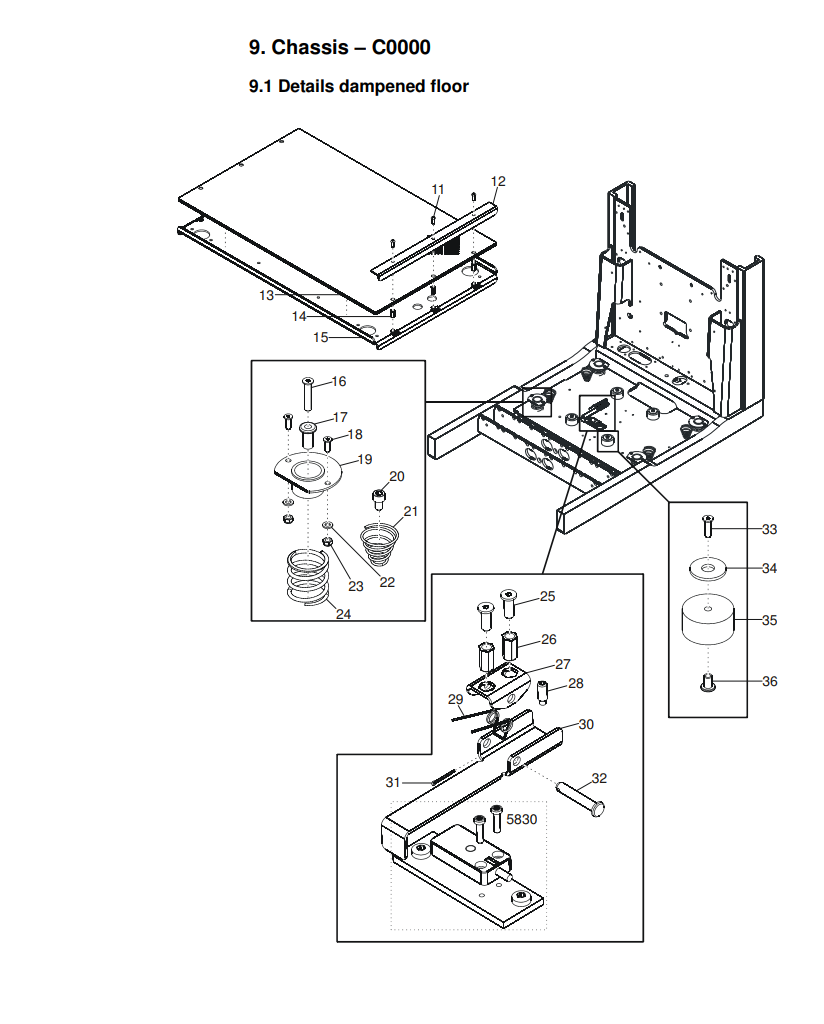 9. Chassis – C0000

9.1 Details dampened floor

11
12
13
14
15
16
17
18
19
20
21
22
23
24
25
26
27
28
29
30
31
32
5830
33
34
35
36