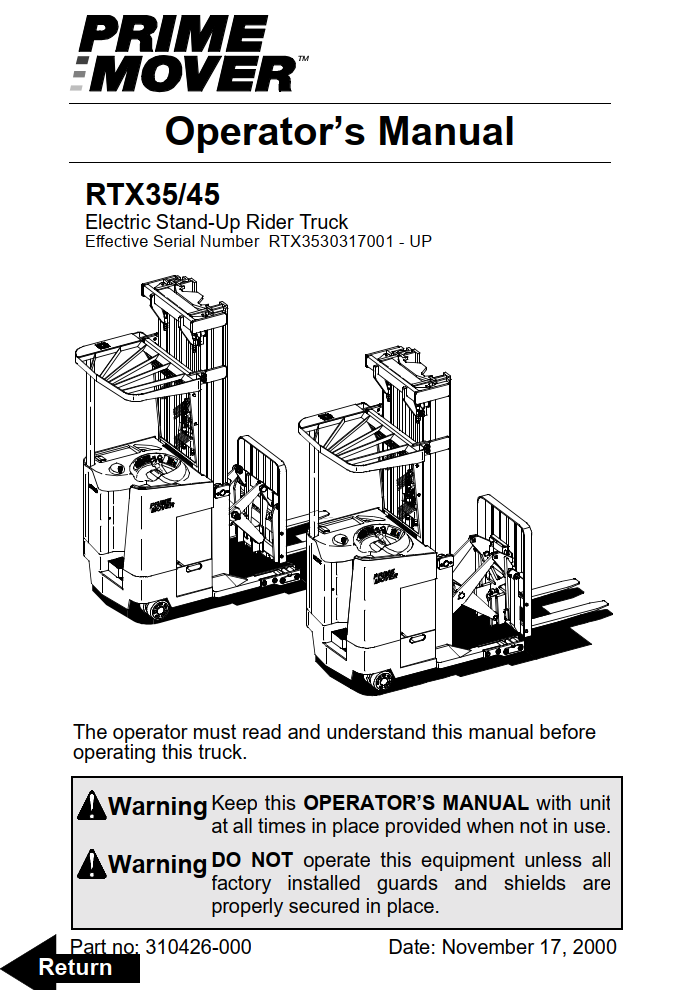 PRIME MOVER™

Operator's Manual

RTX35/45
Electric Stand-Up Rider Truck
Effective Serial Number RTX3530317001 - UP

PRIME MOVER

PRIME MOVER

The operator must read and understand this manual before operating this truck.

Warning Keep this OPERATOR'S MANUAL with unit at all times in place provided when not in use.

Warning DO NOT operate this equipment unless all factory installed guards and shields are properly secured in place.

Part no: 310426-000 Date: November 17, 2000

Return