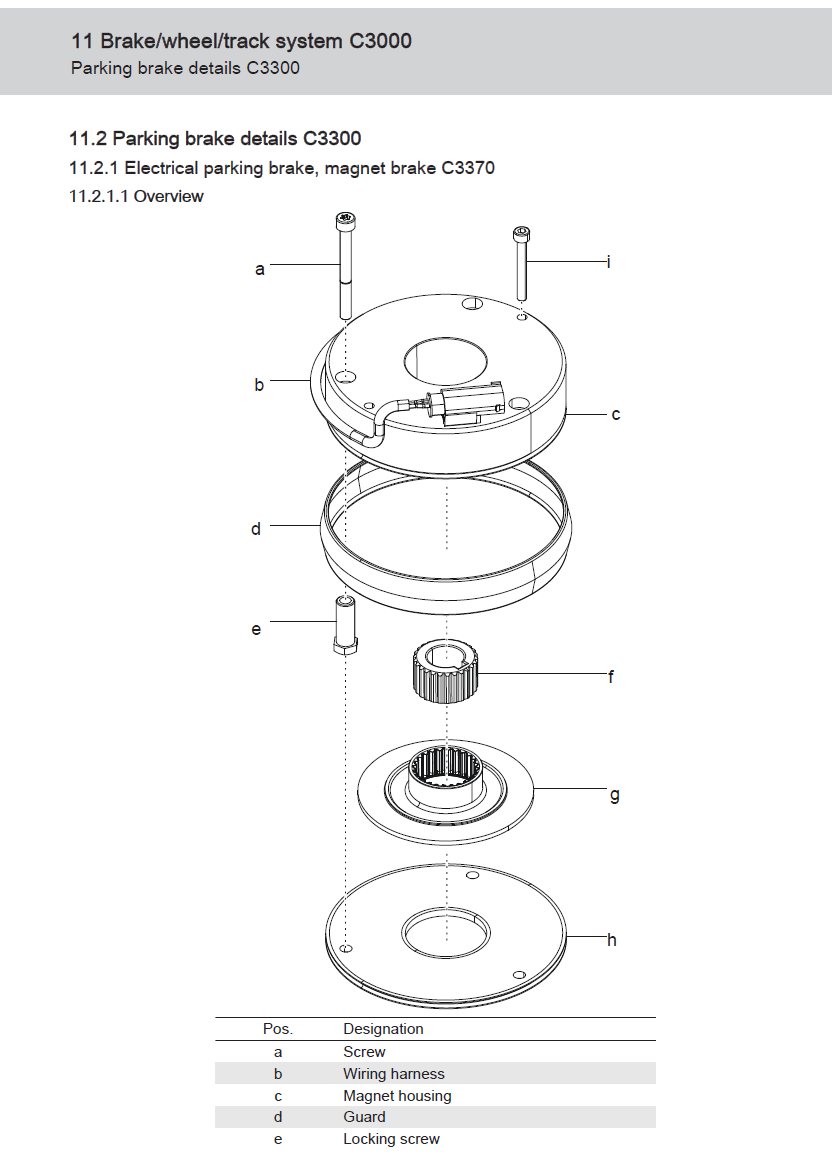 11 Brake/wheel/track system C3000
Parking brake details C3300

11.2 Parking brake details C3300

11.2.1 Electrical parking brake, magnet brake C3370

11.2.1.1 Overview

a
i
b
c
d
e
f
g
h

| Pos. | Designation |
|---|---|
| a | Screw |
| b | Wiring harness |
| c | Magnet housing |
| d | Guard |
| e | Locking screw |