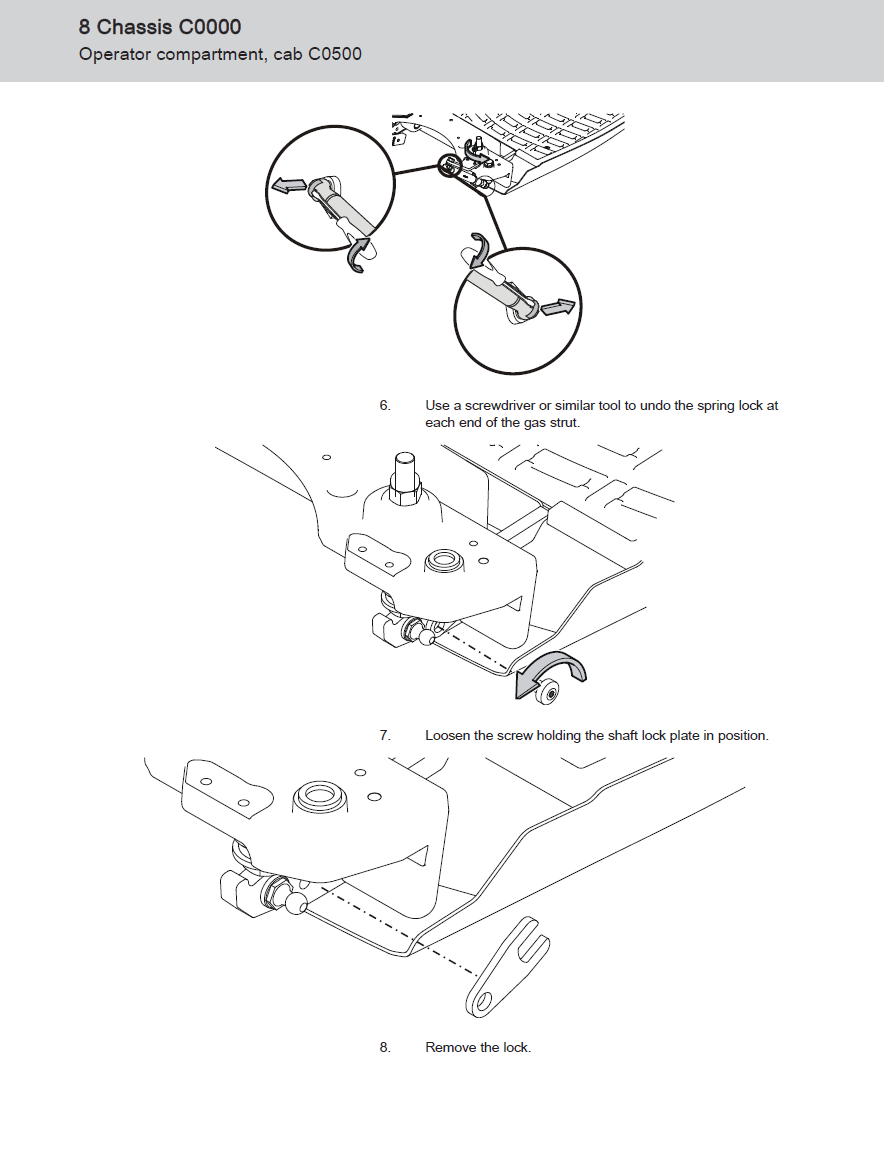 8 Chassis C0000
Operator compartment, cab C0500

6. Use a screwdriver or similar tool to undo the spring lock at each end of the gas strut.

7. Loosen the screw holding the shaft lock plate in position.

8. Remove the lock.