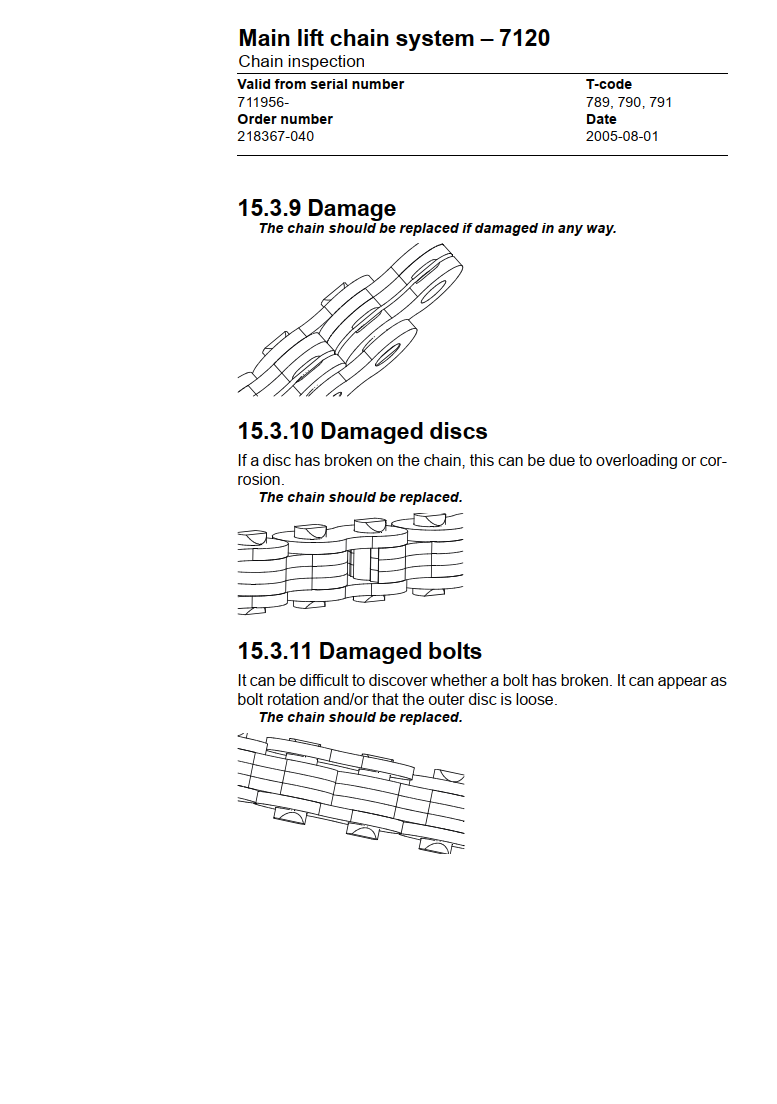 Main lift chain system – 7120
Chain inspection

| Valid from serial number | T-code |
|---|---|
| 711956- | 789, 790, 791 |
| Order number | Date |
| 218367-040 | 2005-08-01 |

15.3.9 Damage

The chain should be replaced if damaged in any way.

15.3.10 Damaged discs

If a disc has broken on the chain, this can be due to overloading or corrosion.

The chain should be replaced.

15.3.11 Damaged bolts

It can be difficult to discover whether a bolt has broken. It can appear as bolt rotation and/or that the outer disc is loose.

The chain should be replaced.