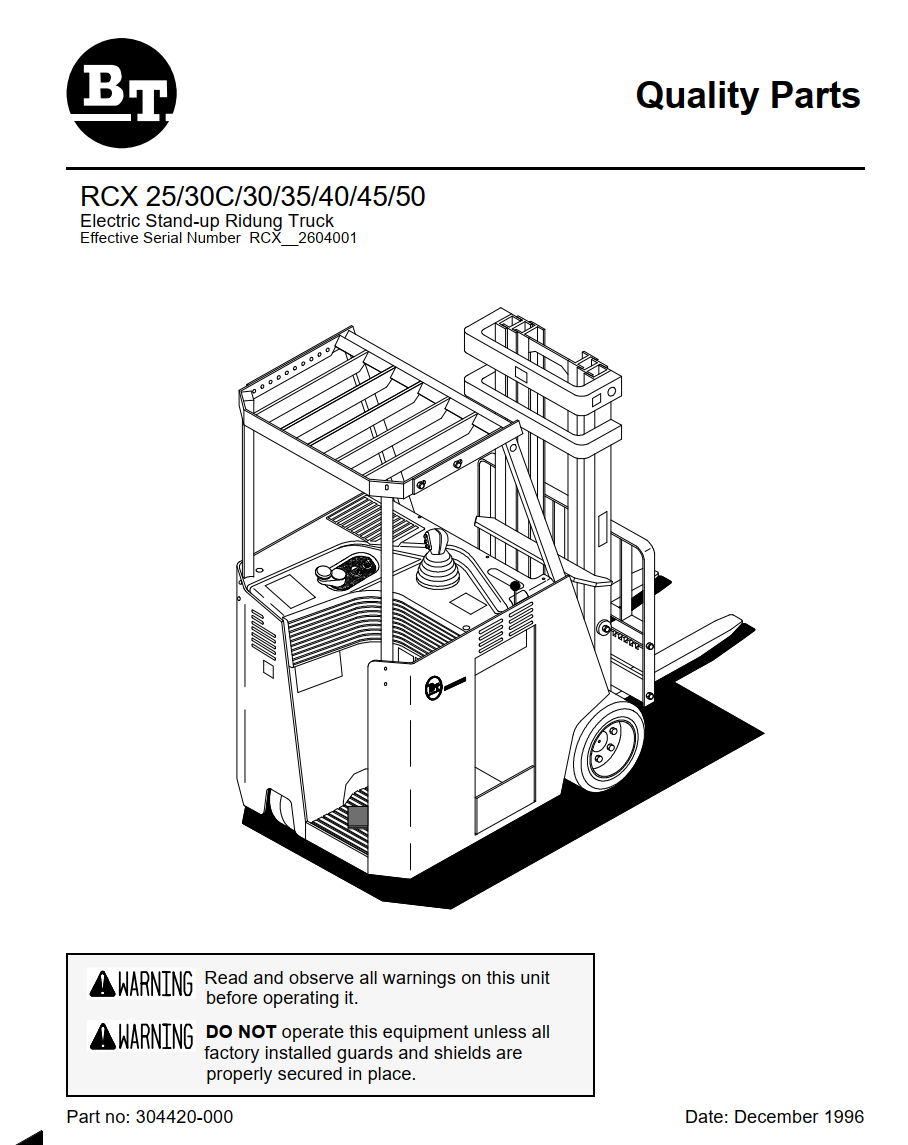 BT

Quality Parts

RCX 25/30C/30/35/40/45/50
Electric Stand-up Ridung Truck
Effective Serial Number RCX__2604001

WARNING Read and observe all warnings on this unit before operating it.

WARNING DO NOT operate this equipment unless all factory installed guards and shields are properly secured in place.

Part no: 304420-000

Date: December 1996