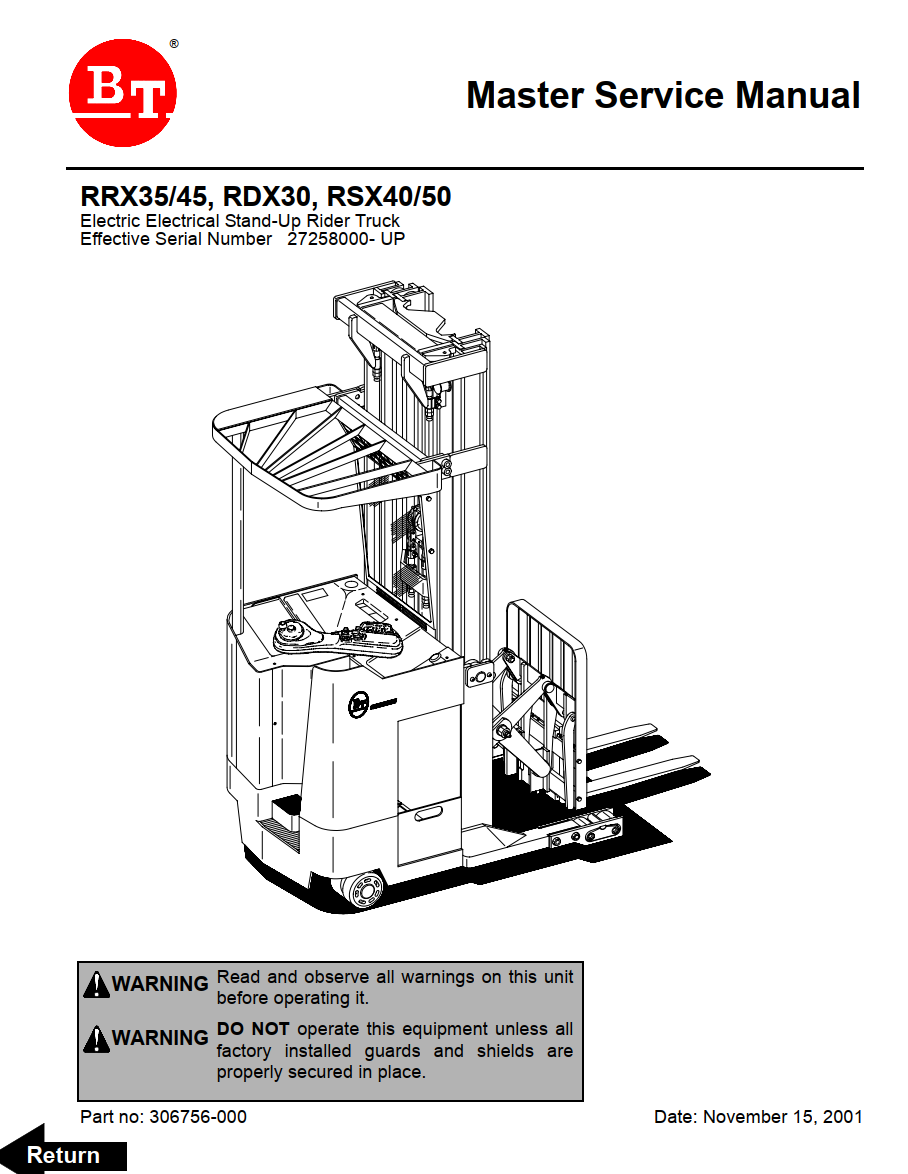 BT®

Master Service Manual

RRX35/45, RDX30, RSX40/50
Electric Electrical Stand-Up Rider Truck
Effective Serial Number 27258000- UP

BT

WARNING Read and observe all warnings on this unit before operating it.

WARNING DO NOT operate this equipment unless all factory installed guards and shields are properly secured in place.

Part no: 306756-000

Date: November 15, 2001

Return