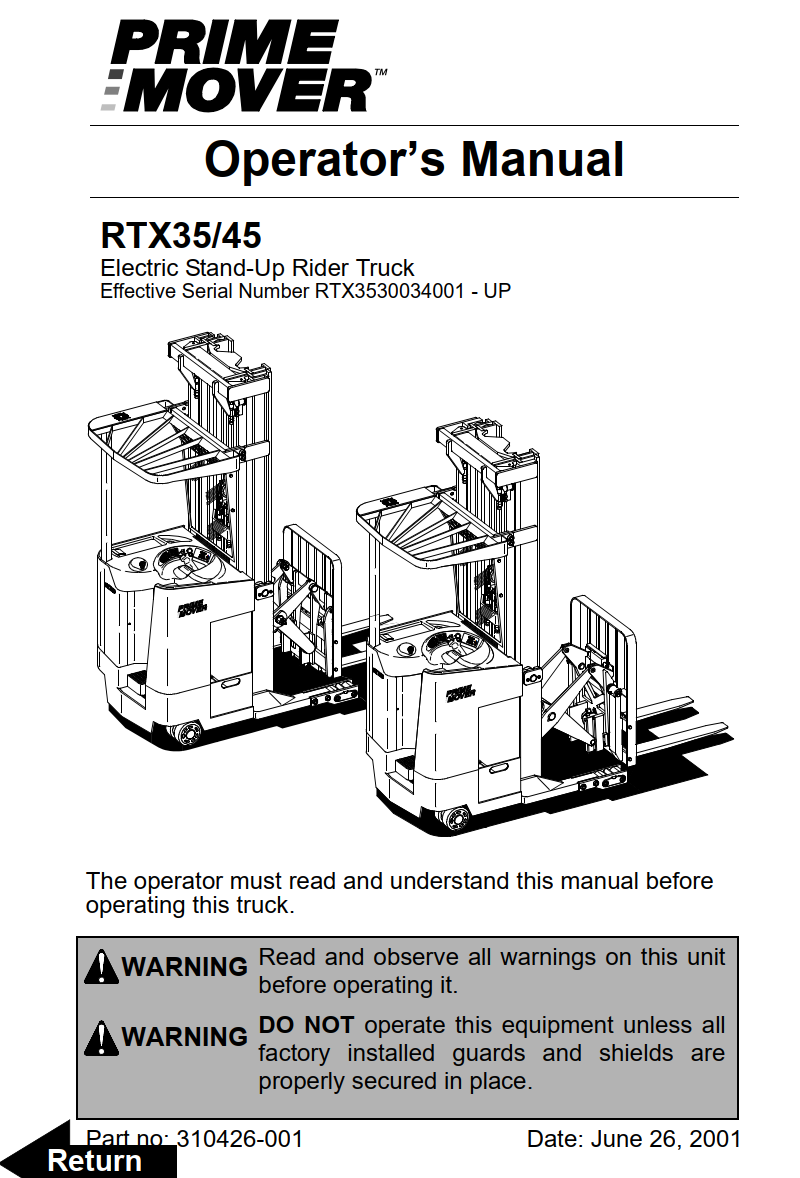 PRIME MOVER™

Operator's Manual

RTX35/45
Electric Stand-Up Rider Truck
Effective Serial Number RTX3530034001 - UP

PRIME MOVER

PRIME MOVER

The operator must read and understand this manual before operating this truck.

WARNING Read and observe all warnings on this unit before operating it.

WARNING DO NOT operate this equipment unless all factory installed guards and shields are properly secured in place.

Part no: 310426-001

Date: June 26, 2001

Return