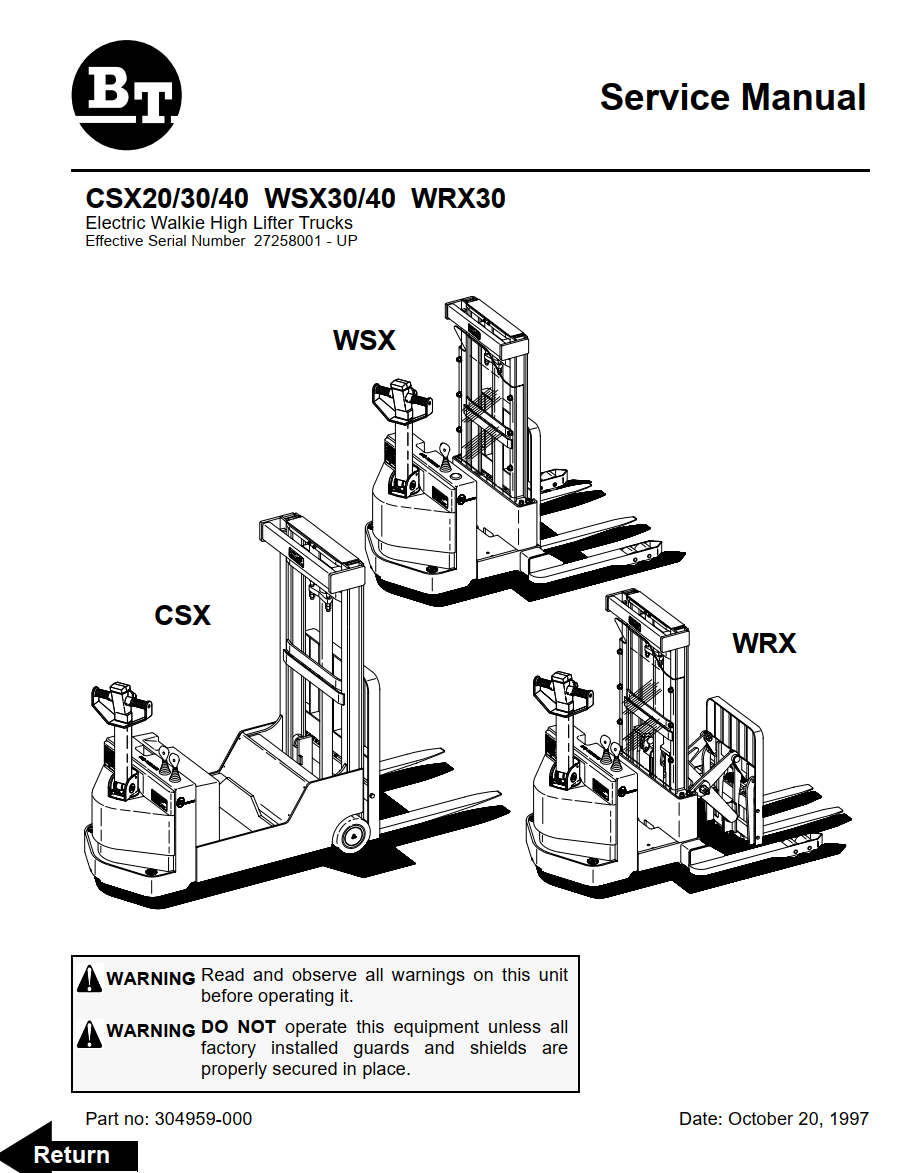 BT

Service Manual

CSX20/30/40 WSX30/40 WRX30
Electric Walkie High Lifter Trucks
Effective Serial Number 27258001 - UP

WSX

CSX

WRX

WARNING Read and observe all warnings on this unit before operating it.

WARNING DO NOT operate this equipment unless all factory installed guards and shields are properly secured in place.

Part no: 304959-000

Date: October 20, 1997

Return