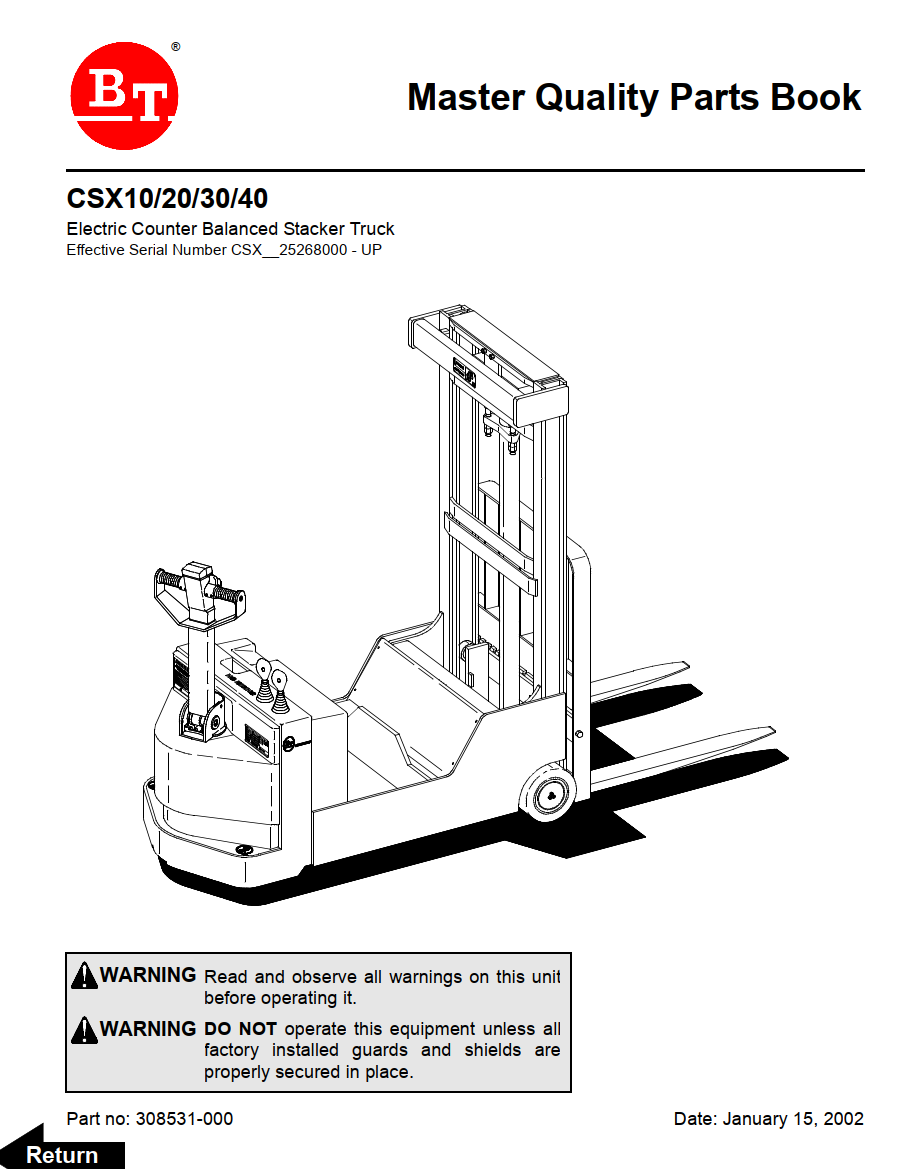 BT®

Master Quality Parts Book

CSX10/20/30/40

Electric Counter Balanced Stacker Truck
Effective Serial Number CSX__25268000 - UP

WARNING Read and observe all warnings on this unit before operating it.

WARNING DO NOT operate this equipment unless all factory installed guards and shields are properly secured in place.

Part no: 308531-000

Date: January 15, 2002

Return