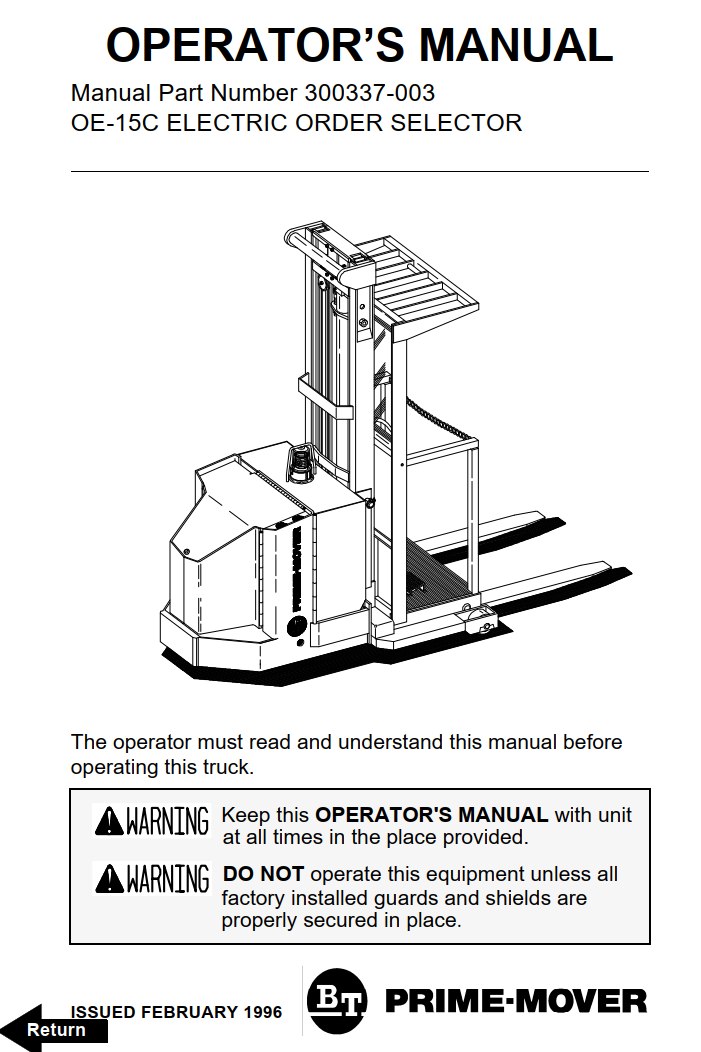 OPERATOR'S MANUAL

Manual Part Number 300337-003
OE-15C ELECTRIC ORDER SELECTOR

PRIME-MOVER

The operator must read and understand this manual before operating this truck.

WARNING Keep this OPERATOR'S MANUAL with unit at all times in the place provided.

WARNING DO NOT operate this equipment unless all factory installed guards and shields are properly secured in place.

ISSUED FEBRUARY 1996

Return

BT PRIME-MOVER