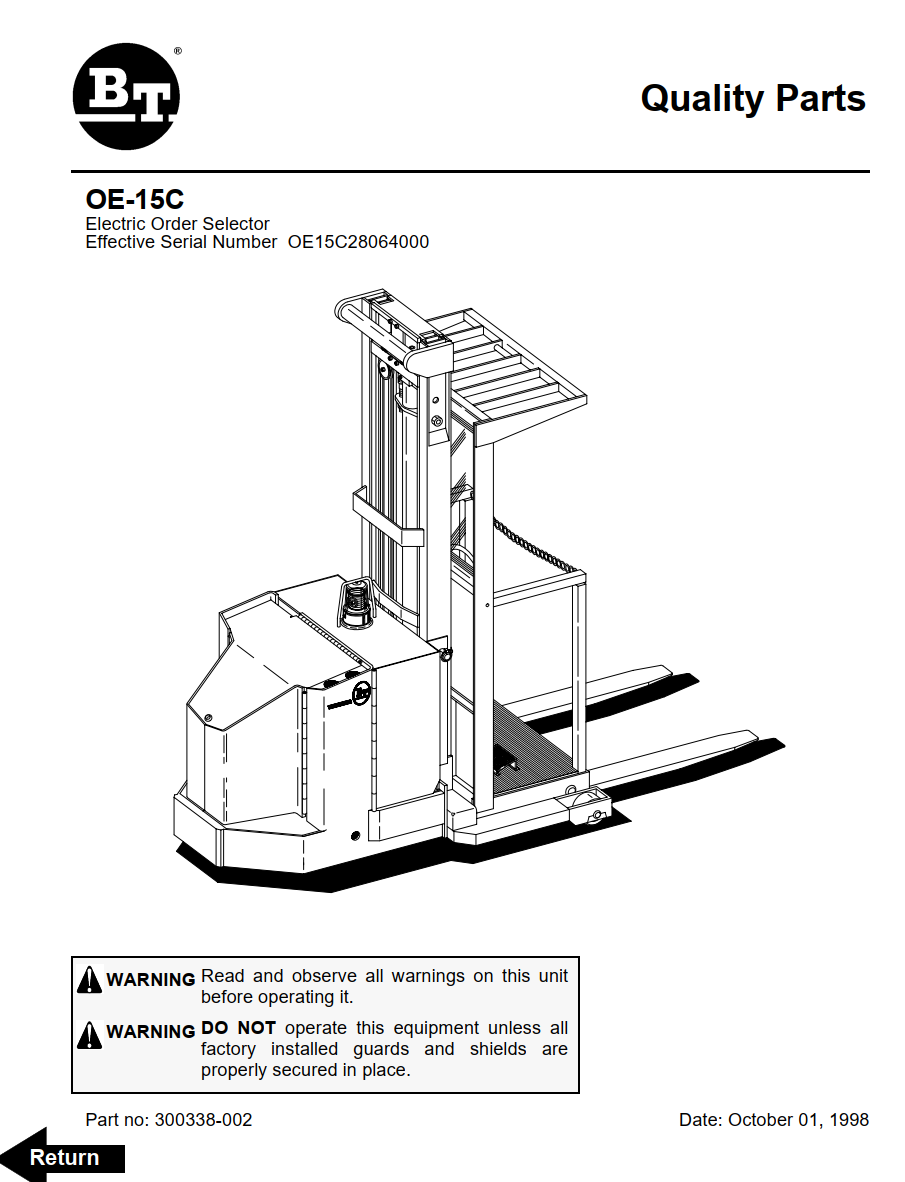 BT®

Quality Parts

OE-15C
Electric Order Selector
Effective Serial Number OE15C28064000

WARNING Read and observe all warnings on this unit before operating it.

WARNING DO NOT operate this equipment unless all factory installed guards and shields are properly secured in place.

Part no: 300338-002

Date: October 01, 1998

Return