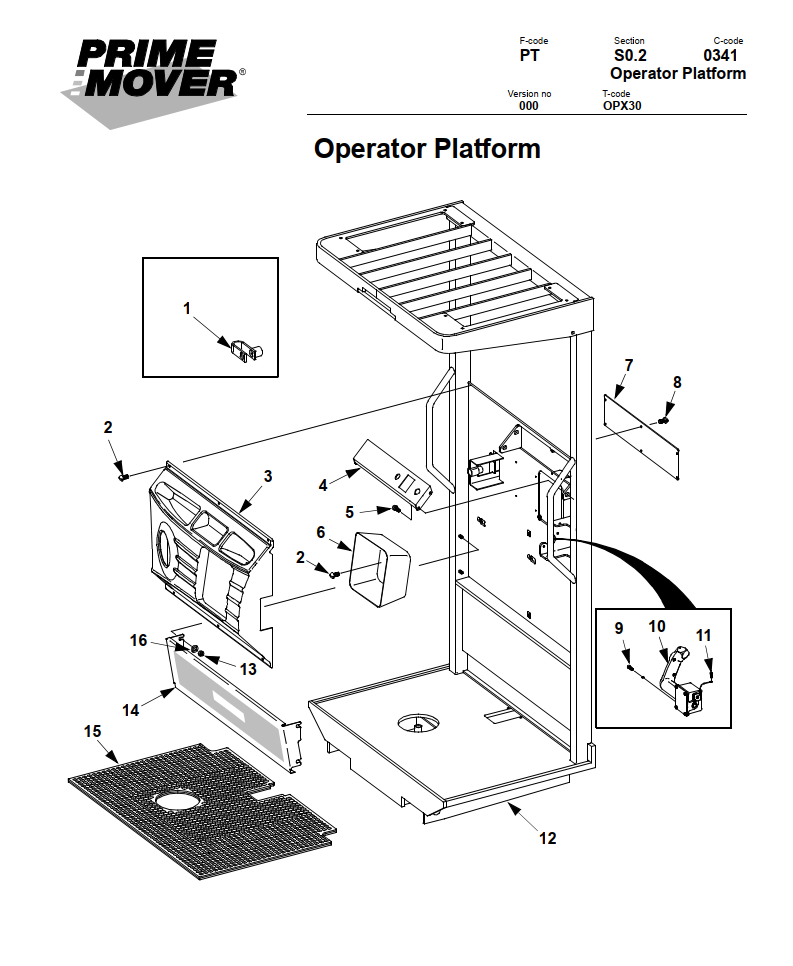 PRIME MOVER®

F-code
PT

Section
S0.2

C-code
0341

Operator Platform

Version no
000

T-code
OPX30

Operator Platform

1
2
3
4
5
6
2
7
8
9
10
11
16
13
14
15
12