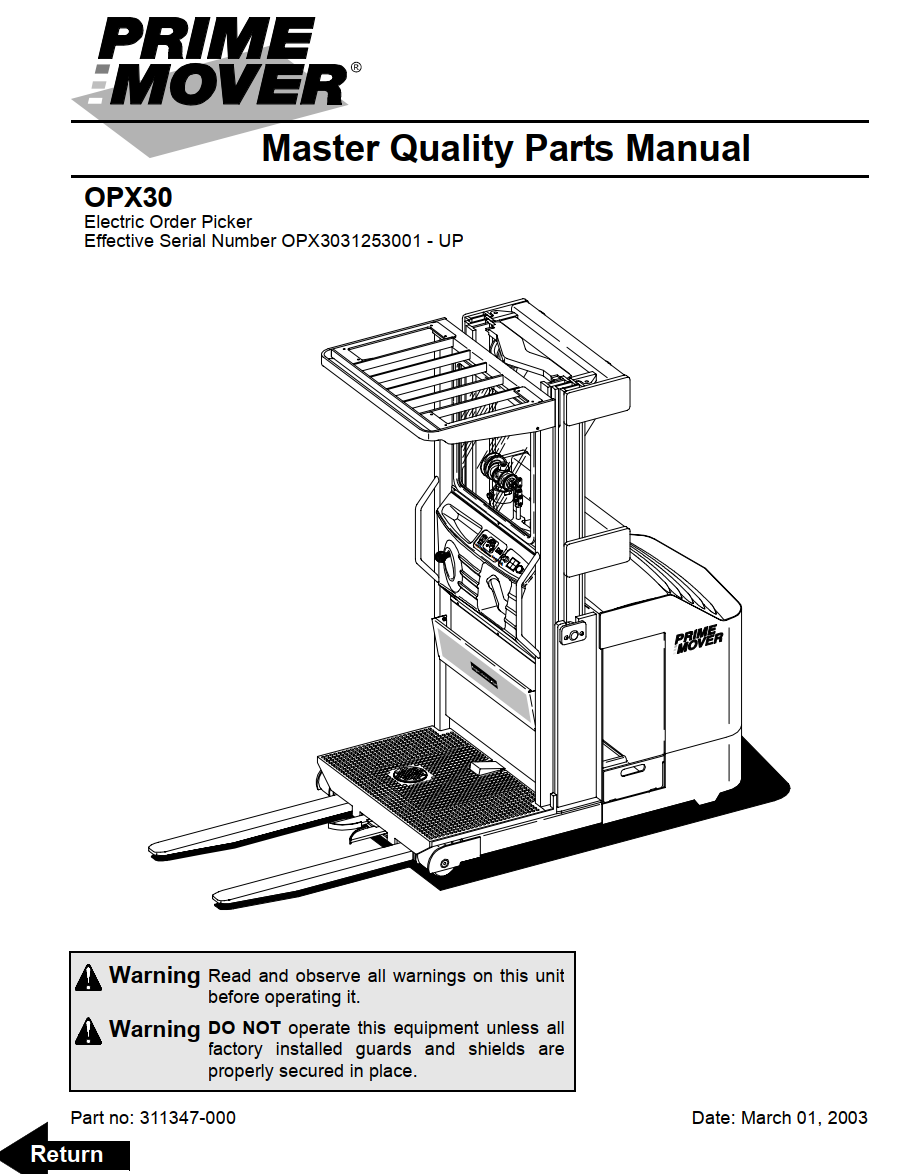 PRIME MOVER®

Master Quality Parts Manual

OPX30
Electric Order Picker
Effective Serial Number OPX3031253001 - UP

PRIME MOVER

Warning Read and observe all warnings on this unit before operating it.

Warning DO NOT operate this equipment unless all factory installed guards and shields are properly secured in place.

Part no: 311347-000

Date: March 01, 2003

Return