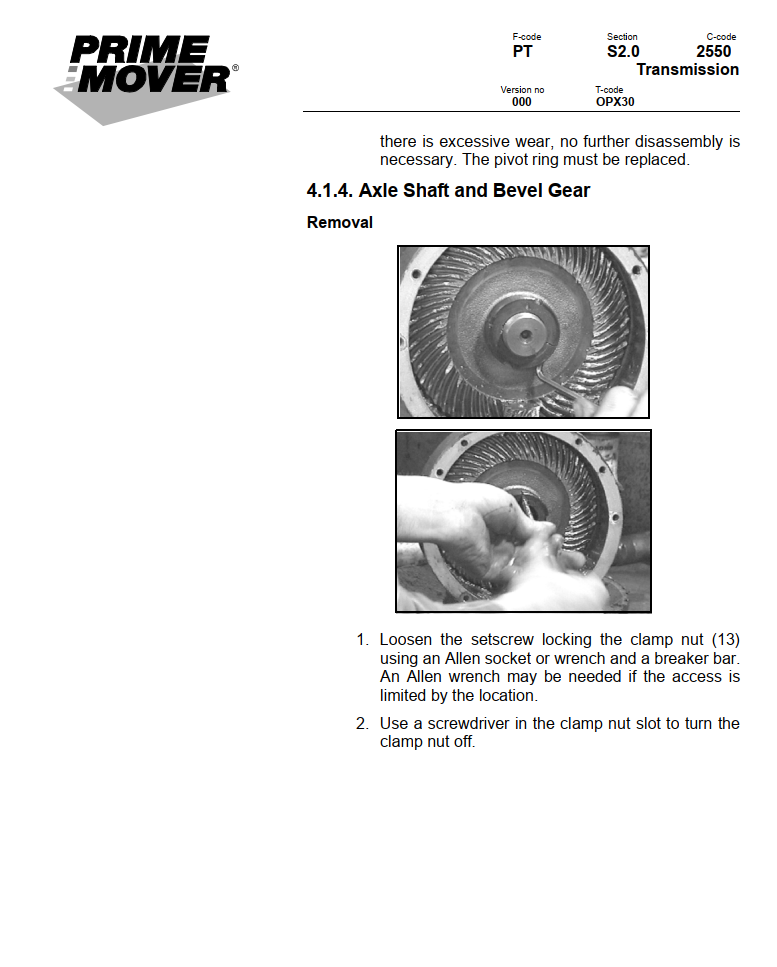 PRIME MOVER®

F-code
PT

Section
S2.0

C-code
2550
Transmission

Version no
000

T-code
OPX30

there is excessive wear, no further disassembly is necessary. The pivot ring must be replaced.

4.1.4. Axle Shaft and Bevel Gear

Removal

1. Loosen the setscrew locking the clamp nut (13) using an Allen socket or wrench and a breaker bar. An Allen wrench may be needed if the access is limited by the location.

2. Use a screwdriver in the clamp nut slot to turn the clamp nut off.