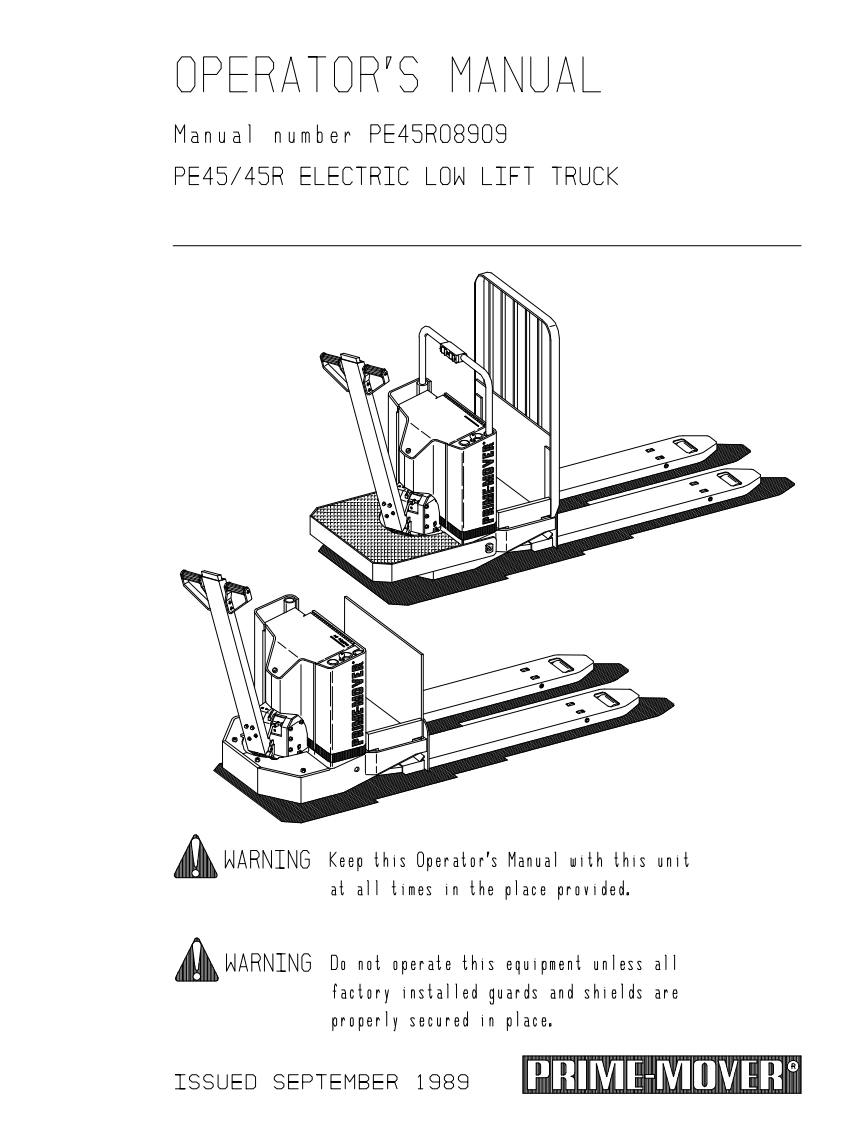 OPERATOR'S MANUAL

Manual number PE45R08909

PE45/45R ELECTRIC LOW LIFT TRUCK

PRIME-MOVER

PRIME-MOVER

WARNING Keep this Operator's Manual with this unit at all times in the place provided.

WARNING Do not operate this equipment unless all factory installed guards and shields are properly secured in place.

ISSUED SEPTEMBER 1989

PRIME-MOVER®