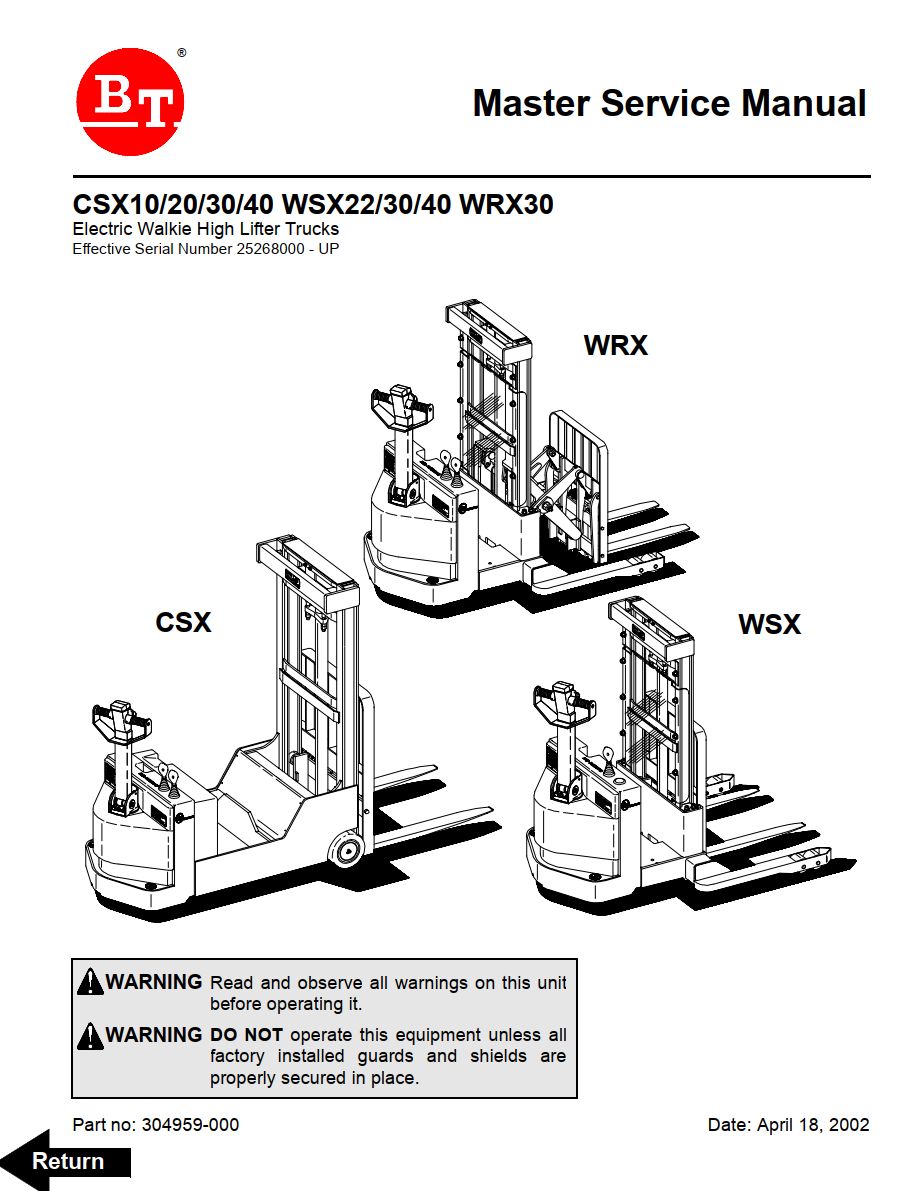 BT®

Master Service Manual

CSX10/20/30/40 WSX22/30/40 WRX30
Electric Walkie High Lifter Trucks
Effective Serial Number 25268000 - UP

WRX

CSX

WSX

WARNING Read and observe all warnings on this unit before operating it.

WARNING DO NOT operate this equipment unless all factory installed guards and shields are properly secured in place.

Part no: 304959-000

Date: April 18, 2002

Return