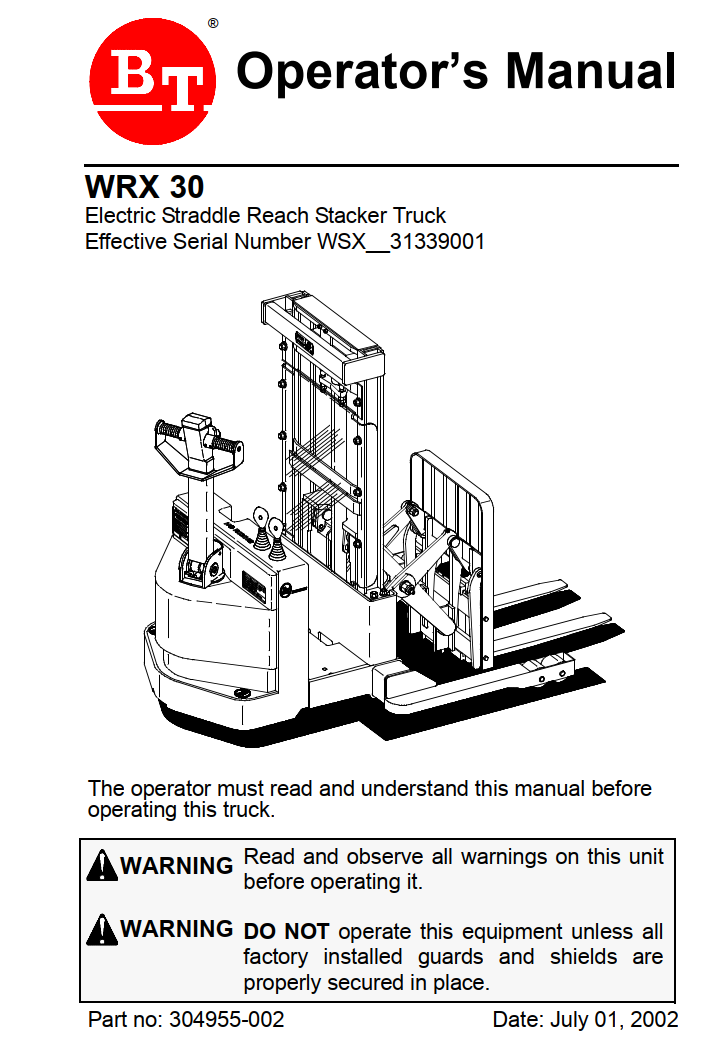 BT®

Operator's Manual

WRX 30

Electric Straddle Reach Stacker Truck
Effective Serial Number WSX__31339001

The operator must read and understand this manual before operating this truck.

WARNING Read and observe all warnings on this unit before operating it.

WARNING DO NOT operate this equipment unless all factory installed guards and shields are properly secured in place.

Part no: 304955-002

Date: July 01, 2002