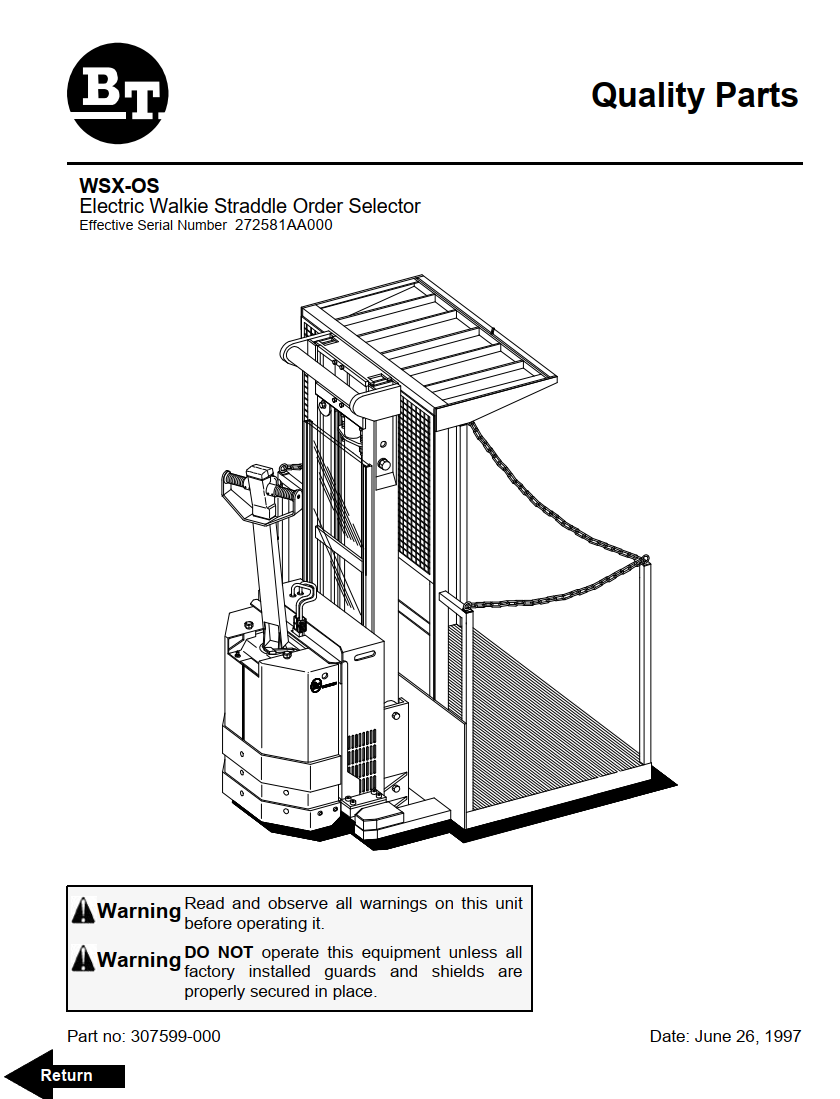 BT

Quality Parts

WSX-OS
Electric Walkie Straddle Order Selector
Effective Serial Number 272581AA000

Warning Read and observe all warnings on this unit before operating it.

Warning DO NOT operate this equipment unless all factory installed guards and shields are properly secured in place.

Part no: 307599-000

Date: June 26, 1997

Return