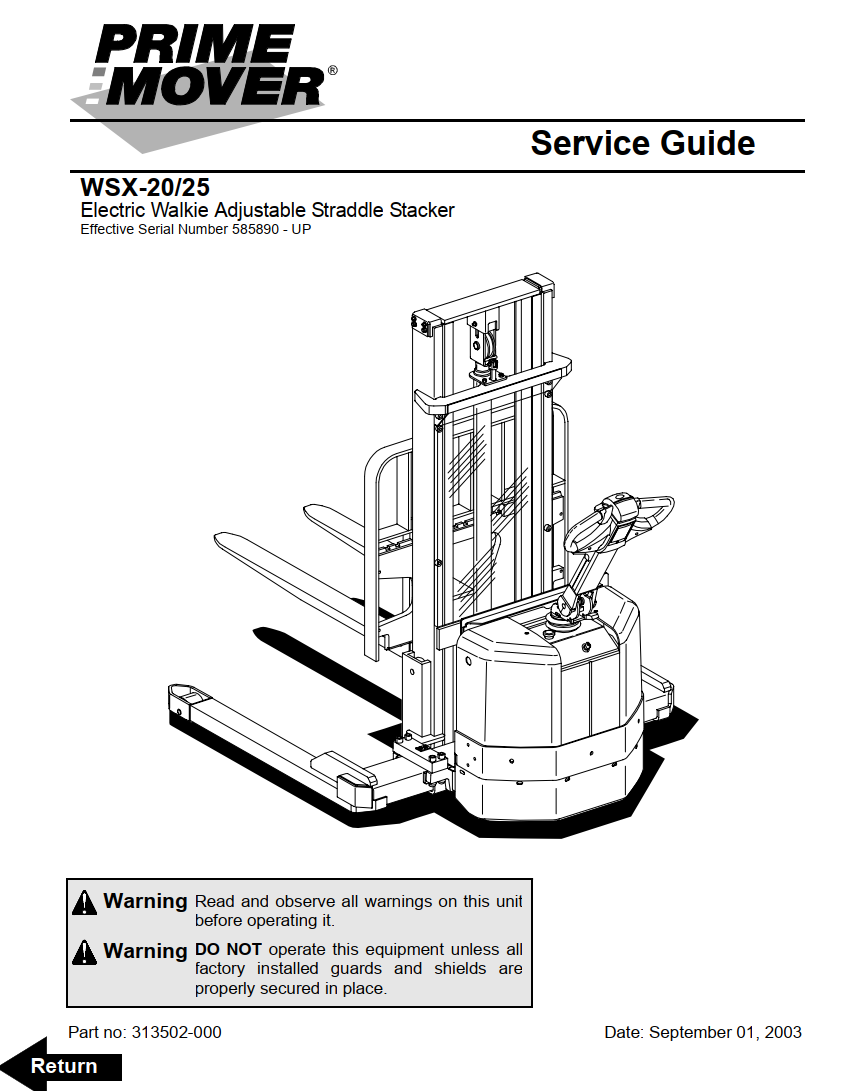 PRIME MOVER®

Service Guide

WSX-20/25
Electric Walkie Adjustable Straddle Stacker
Effective Serial Number 585890 - UP

Warning Read and observe all warnings on this unit before operating it.

Warning DO NOT operate this equipment unless all factory installed guards and shields are properly secured in place.

Part no: 313502-000

Date: September 01, 2003

Return