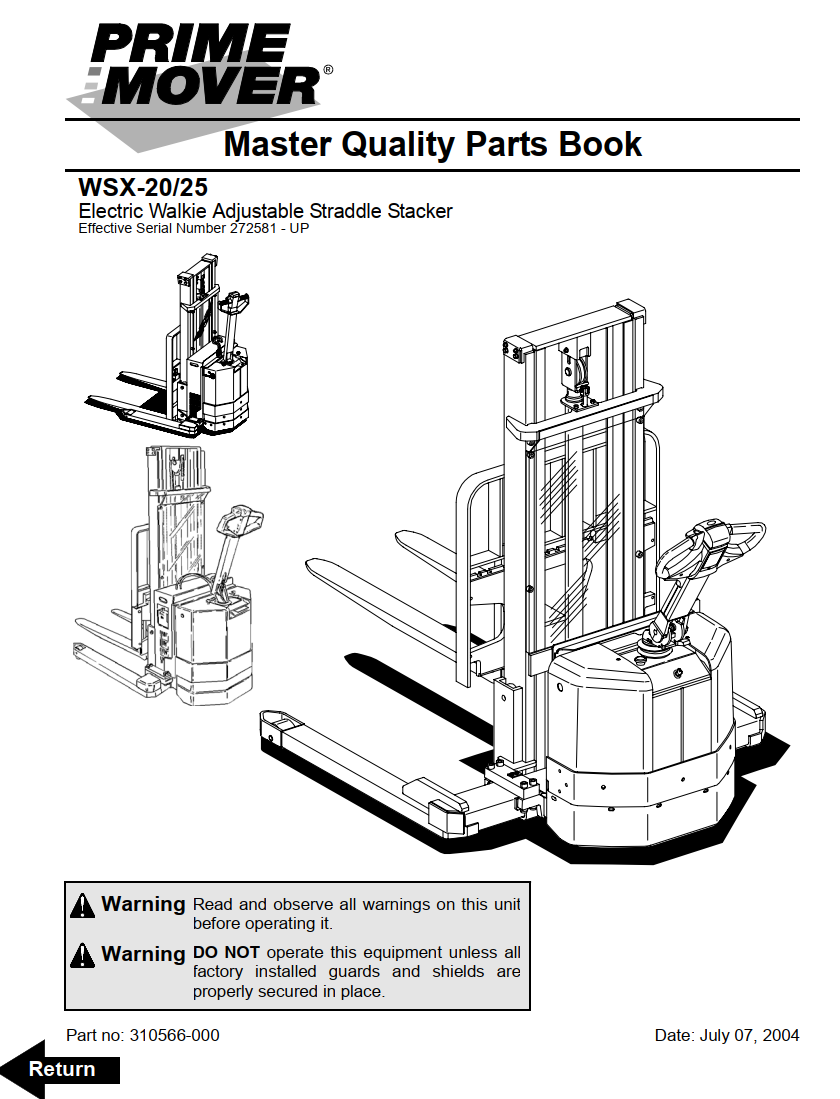 PRIME MOVER®

Master Quality Parts Book

WSX-20/25
Electric Walkie Adjustable Straddle Stacker
Effective Serial Number 272581 - UP

Warning Read and observe all warnings on this unit before operating it.

Warning DO NOT operate this equipment unless all factory installed guards and shields are properly secured in place.

Part no: 310566-000

Date: July 07, 2004

Return