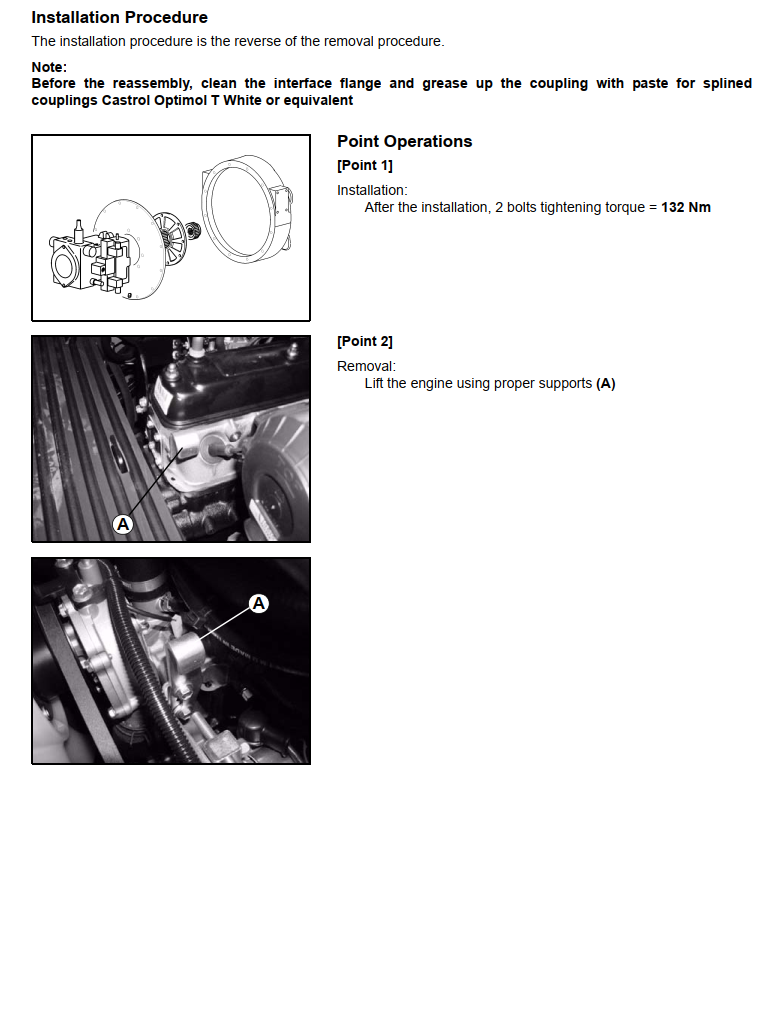 Installation Procedure

The installation procedure is the reverse of the removal procedure.

Note:
Before the reassembly, clean the interface flange and grease up the coupling with paste for splined couplings Castrol Optimol T White or equivalent

Point Operations

[Point 1]

Installation:
After the installation, 2 bolts tightening torque = 132 Nm

[Point 2]

Removal:
Lift the engine using proper supports (A)

A

A