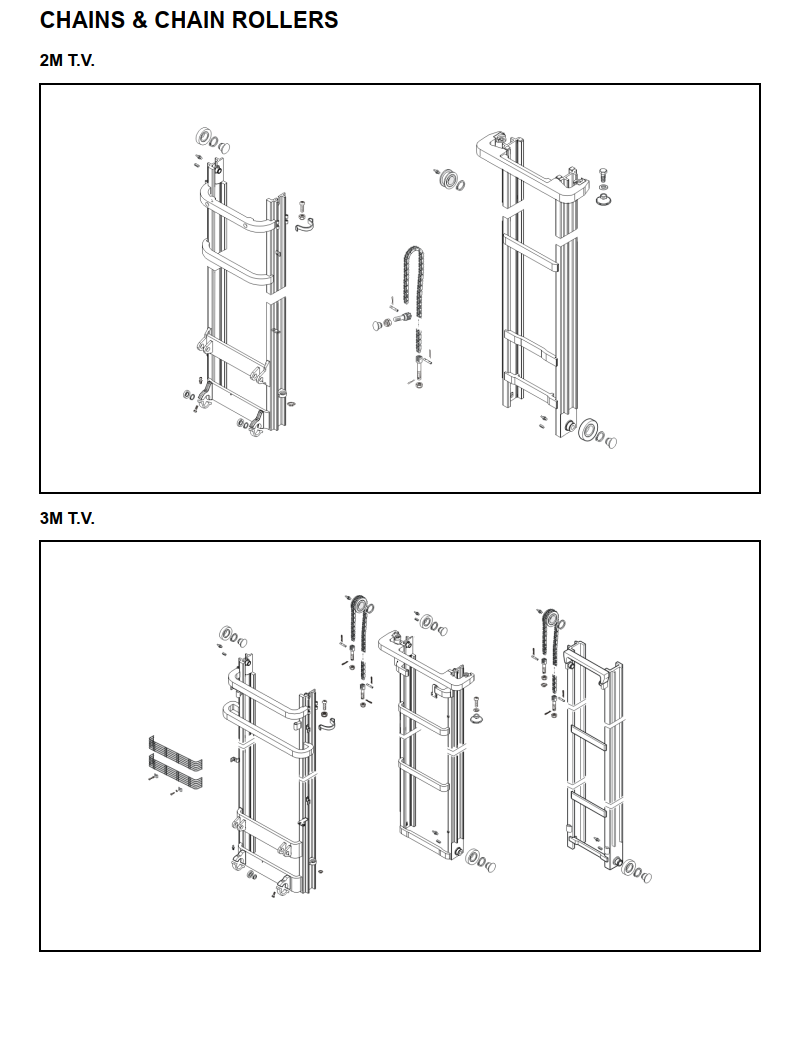 CHAINS & CHAIN ROLLERS

2M T.V.

3M T.V.