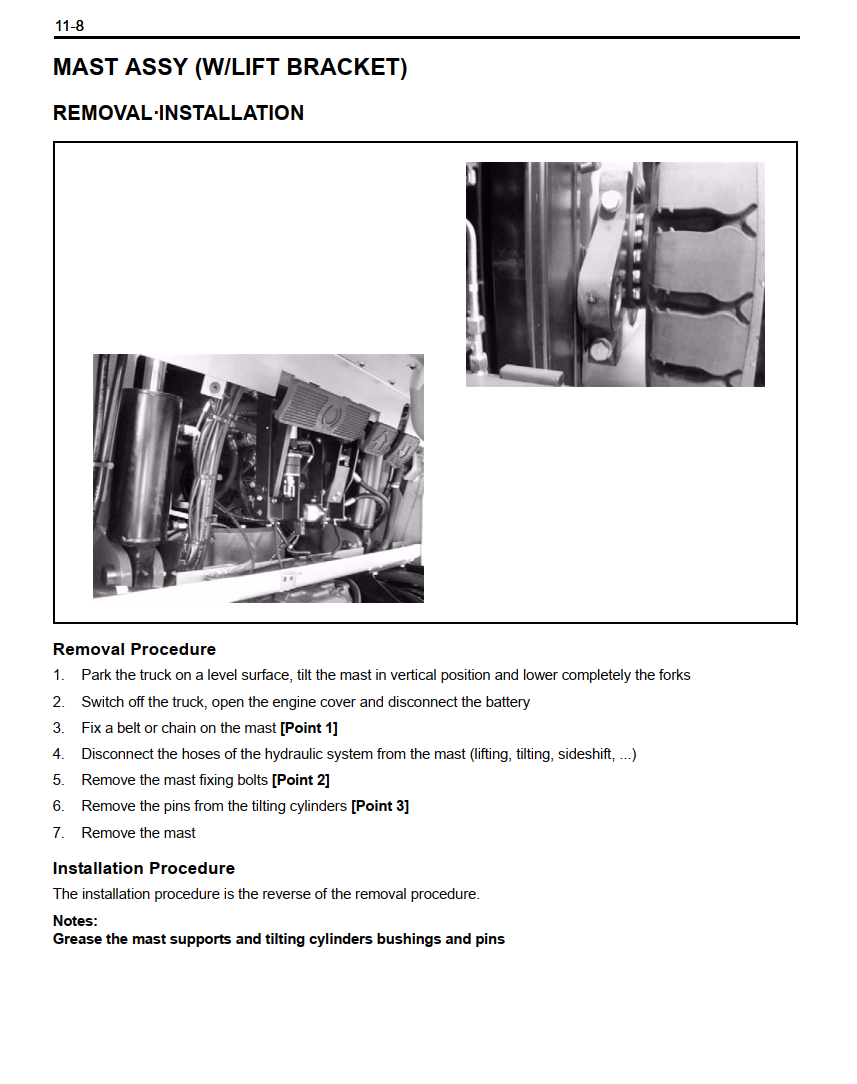 11-8

MAST ASSY (W/LIFT BRACKET)

REMOVAL·INSTALLATION

Removal Procedure

1. Park the truck on a level surface, tilt the mast in vertical position and lower completely the forks
2. Switch off the truck, open the engine cover and disconnect the battery
3. Fix a belt or chain on the mast **[Point 1]**
4. Disconnect the hoses of the hydraulic system from the mast (lifting, tilting, sideshift, ...)
5. Remove the mast fixing bolts **[Point 2]**
6. Remove the pins from the tilting cylinders **[Point 3]**
7. Remove the mast

Installation Procedure

The installation procedure is the reverse of the removal procedure.

**Notes:**
**Grease the mast supports and tilting cylinders bushings and pins**