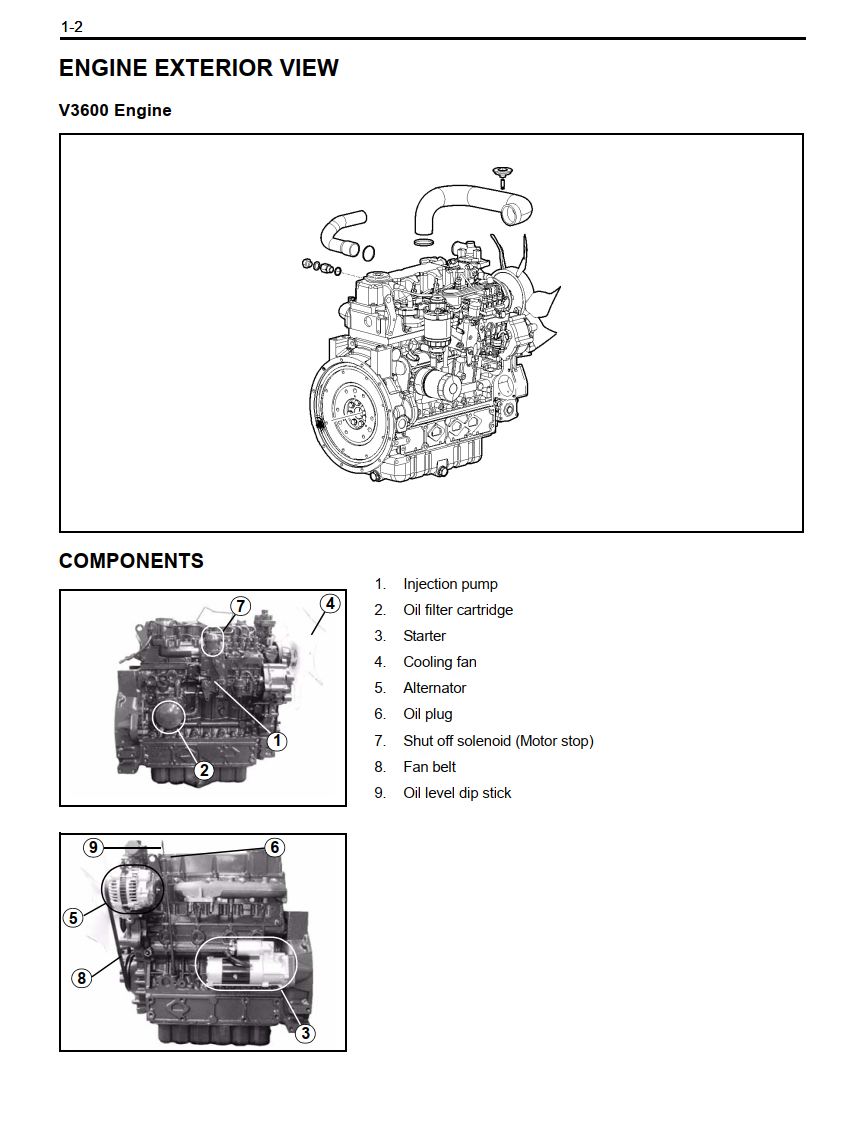 1-2

ENGINE EXTERIOR VIEW

V3600 Engine

COMPONENTS

7 4 1 2

9 6 5 8 3

1. Injection pump
2. Oil filter cartridge
3. Starter
4. Cooling fan
5. Alternator
6. Oil plug
7. Shut off solenoid (Motor stop)
8. Fan belt
9. Oil level dip stick