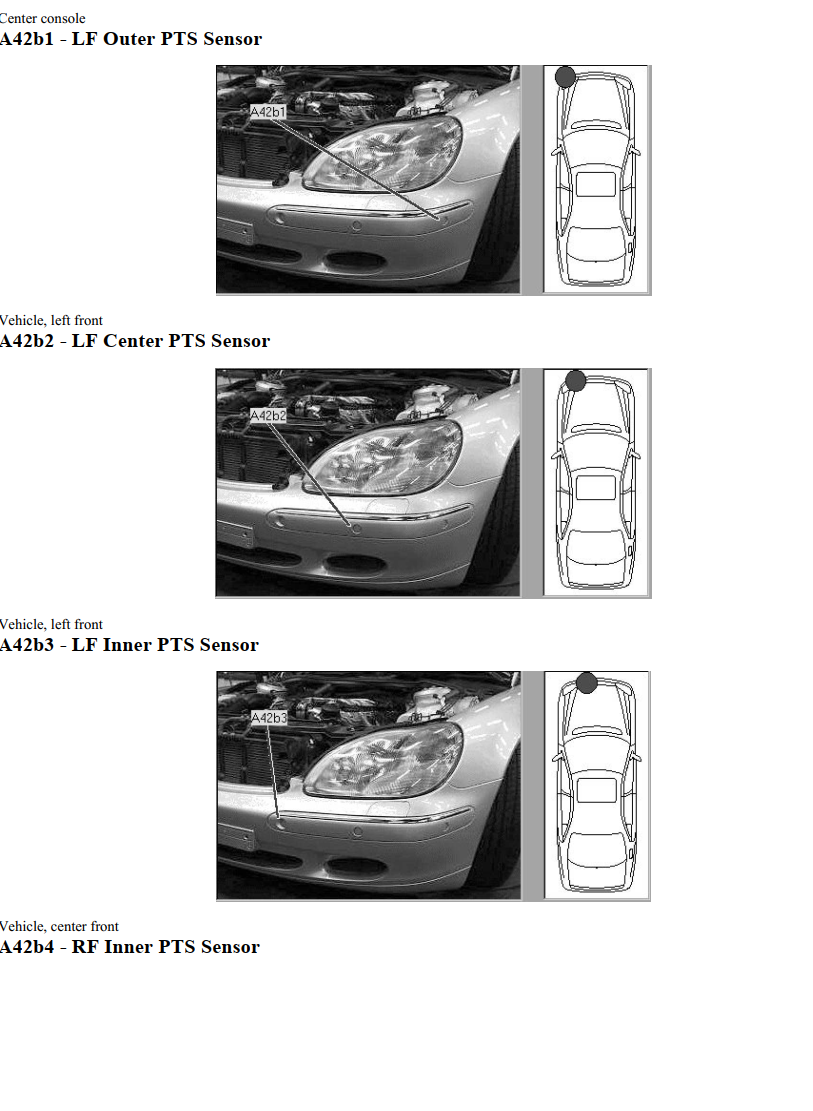 Center console

A42b1 - LF Outer PTS Sensor

A42b1

Vehicle, left front

A42b2 - LF Center PTS Sensor

A42b2

Vehicle, left front

A42b3 - LF Inner PTS Sensor

A42b3

Vehicle, center front

A42b4 - RF Inner PTS Sensor