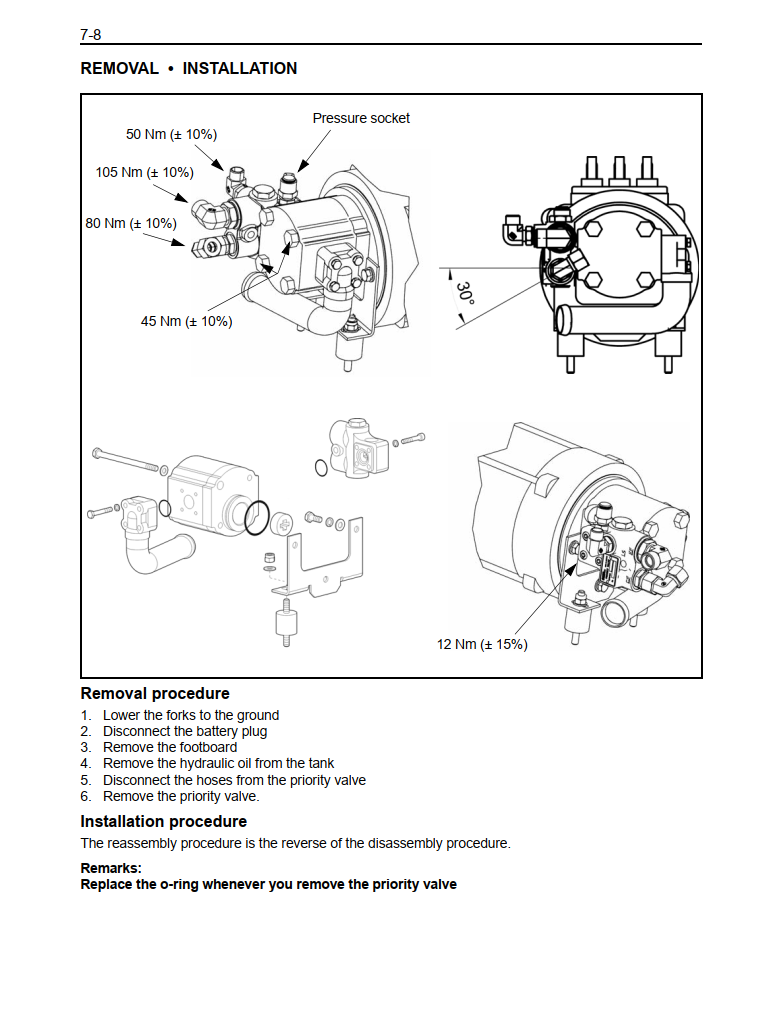 7-8

REMOVAL • INSTALLATION

Pressure socket
50 Nm (± 10%)
105 Nm (± 10%)
80 Nm (± 10%)
45 Nm (± 10%)
30°
12 Nm (± 15%)

Removal procedure
1. Lower the forks to the ground
2. Disconnect the battery plug
3. Remove the footboard
4. Remove the hydraulic oil from the tank
5. Disconnect the hoses from the priority valve
6. Remove the priority valve.

Installation procedure
The reassembly procedure is the reverse of the disassembly procedure.

Remarks:
Replace the o-ring whenever you remove the priority valve