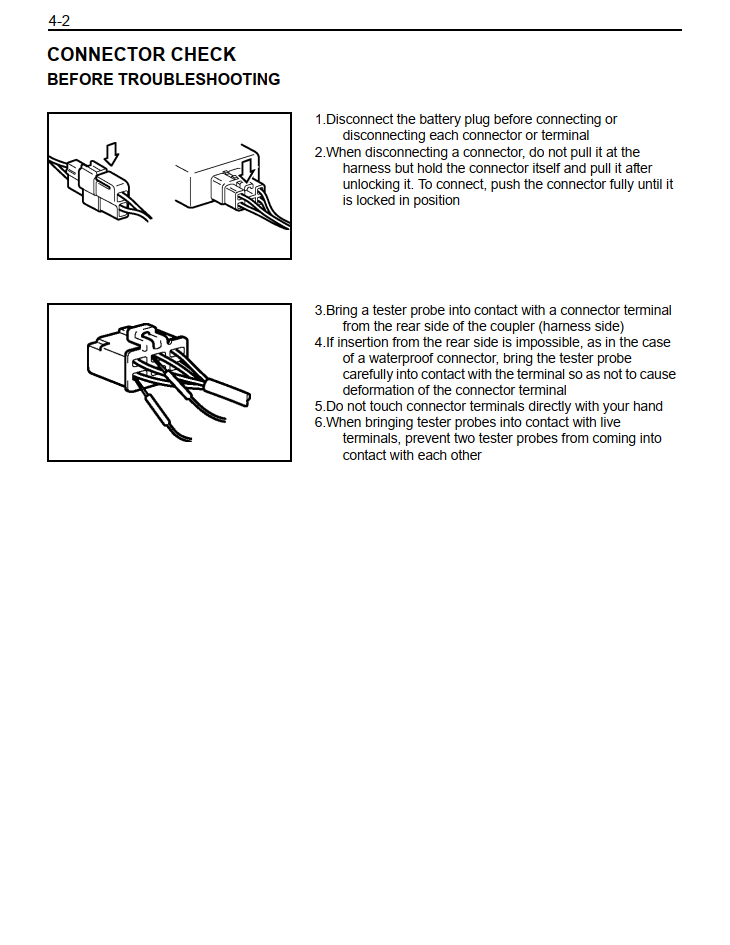 4-2

CONNECTOR CHECK

BEFORE TROUBLESHOOTING

1.Disconnect the battery plug before connecting or disconnecting each connector or terminal
2.When disconnecting a connector, do not pull it at the harness but hold the connector itself and pull it after unlocking it. To connect, push the connector fully until it is locked in position

3.Bring a tester probe into contact with a connector terminal from the rear side of the coupler (harness side)
4.If insertion from the rear side is impossible, as in the case of a waterproof connector, bring the tester probe carefully into contact with the terminal so as not to cause deformation of the connector terminal
5.Do not touch connector terminals directly with your hand
6.When bringing tester probes into contact with live terminals, prevent two tester probes from coming into contact with each other