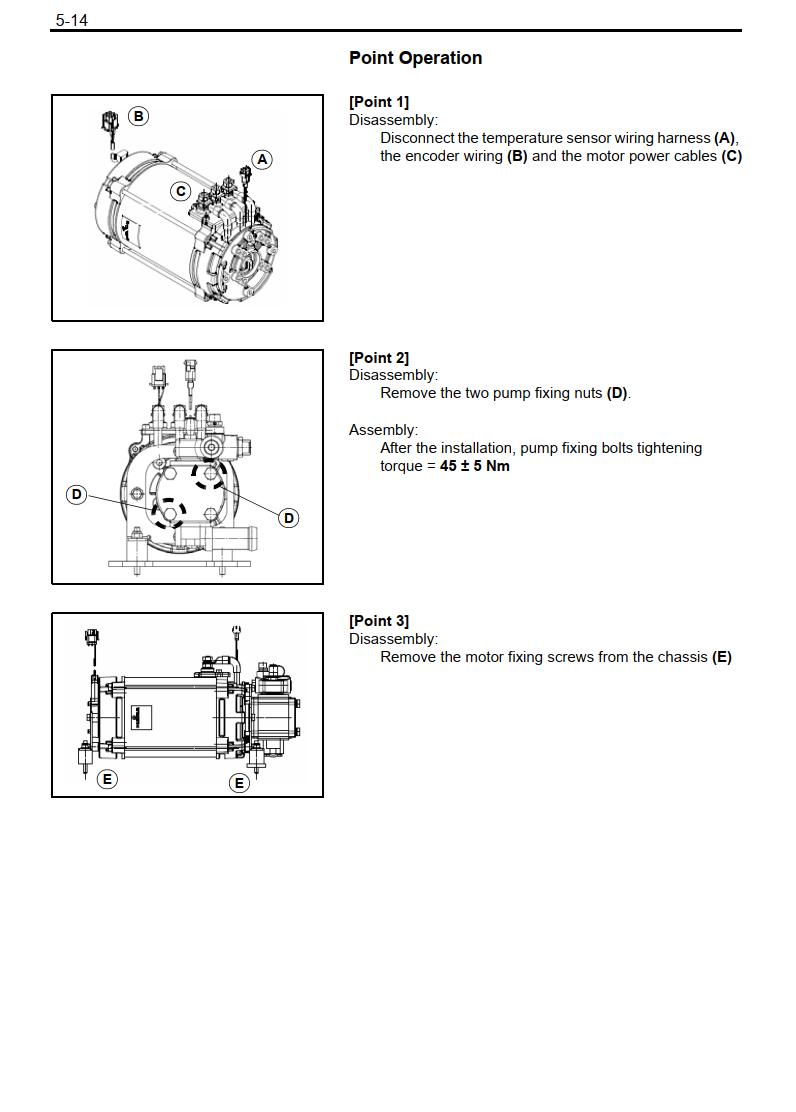 5-14

Point Operation

B
A
C

[Point 1]
Disassembly:
Disconnect the temperature sensor wiring harness (A), the encoder wiring (B) and the motor power cables (C)

D
D

[Point 2]
Disassembly:
Remove the two pump fixing nuts (D).

Assembly:
After the installation, pump fixing bolts tightening torque = 45 ± 5 Nm

E
E

[Point 3]
Disassembly:
Remove the motor fixing screws from the chassis (E)