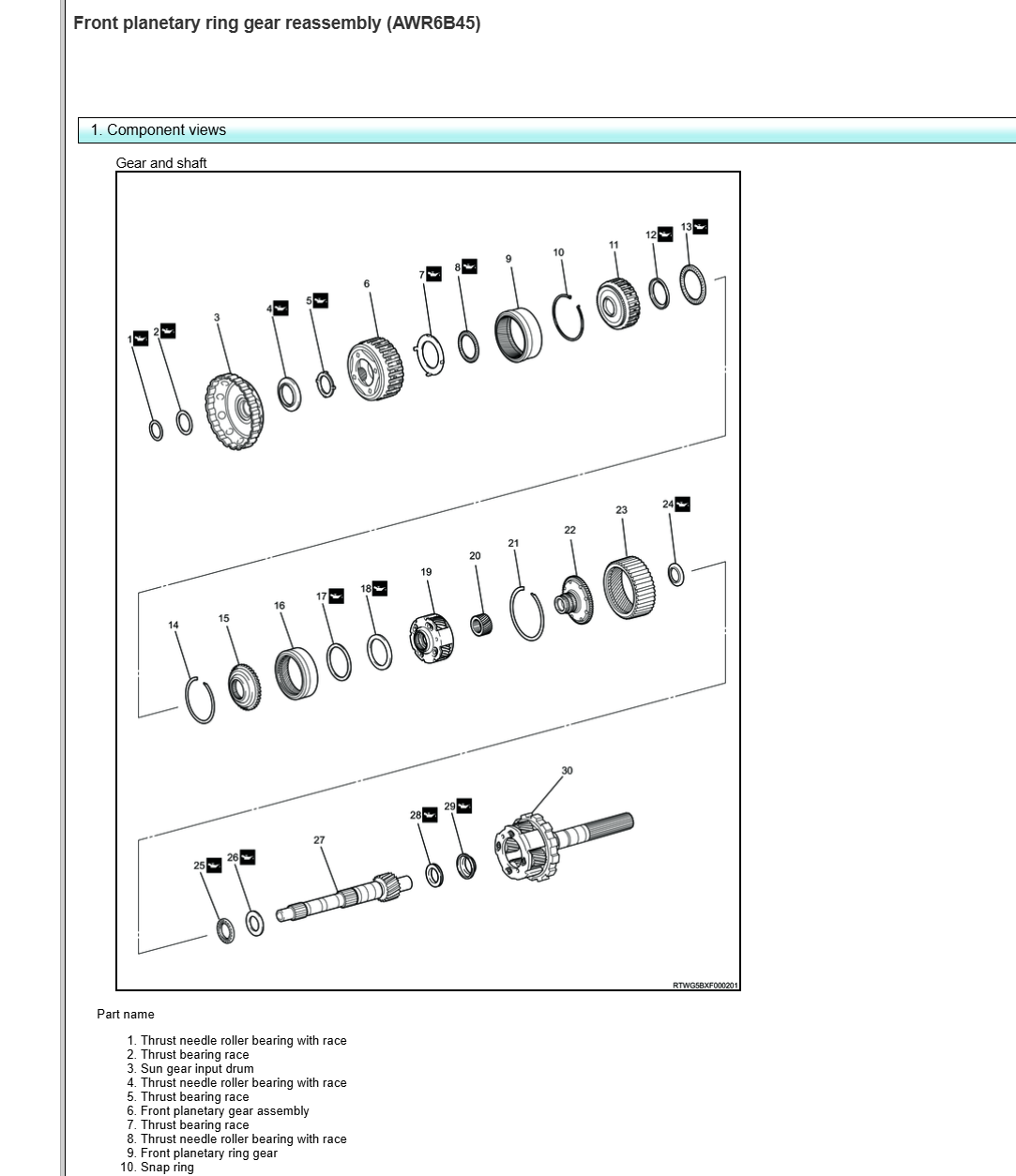 Front planetary ring gear reassembly (AWR6B45)

1. Component views

Gear and shaft

1 2 3 4 5 6 7 8 9 10 11 12 13

14 15 16 17 18 19 20 21 22 23 24

25 26 27 28 29 30

RTWG5BXF000201

Part name

1. Thrust needle roller bearing with race
2. Thrust bearing race
3. Sun gear input drum
4. Thrust needle roller bearing with race
5. Thrust bearing race
6. Front planetary gear assembly
7. Thrust bearing race
8. Thrust needle roller bearing with race
9. Front planetary ring gear
10. Snap ring