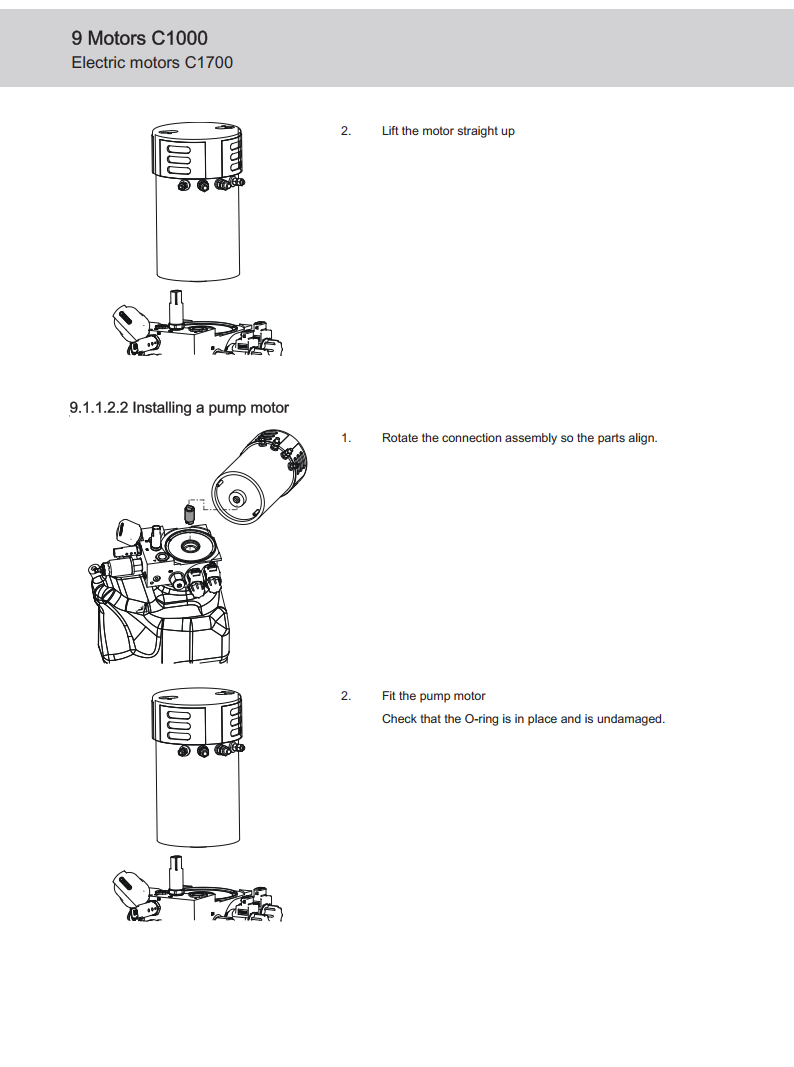 9 Motors C1000
Electric motors C1700

2. Lift the motor straight up

9.1.1.2.2 Installing a pump motor

1. Rotate the connection assembly so the parts align.

2. Fit the pump motor
Check that the O-ring is in place and is undamaged.