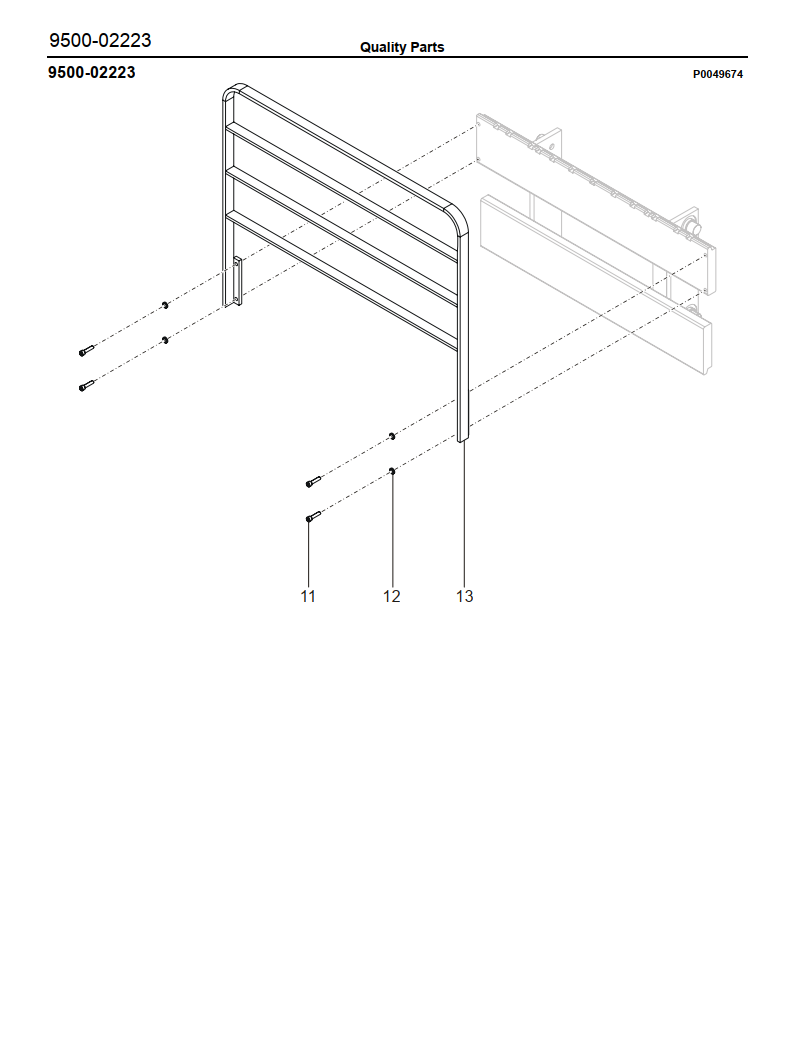 9500-02223

Quality Parts

9500-02223

P0049674

11

12

13