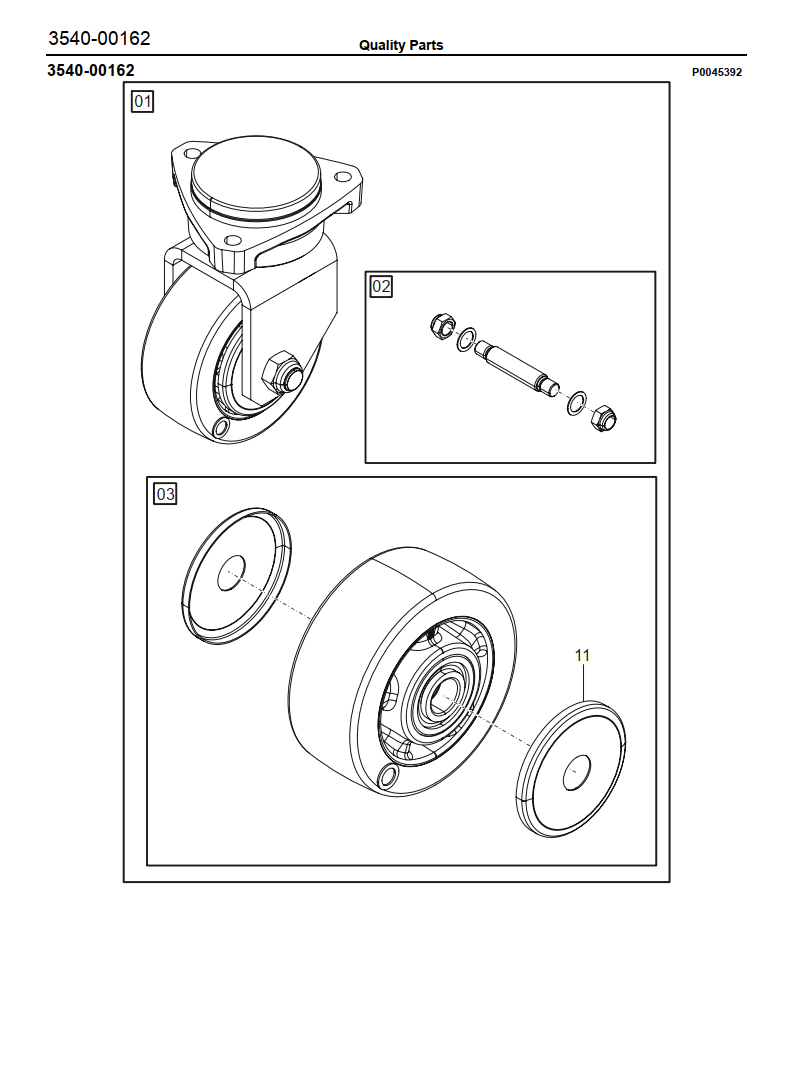 3540-00162

Quality Parts

3540-00162

P0045392

01

02

03

11