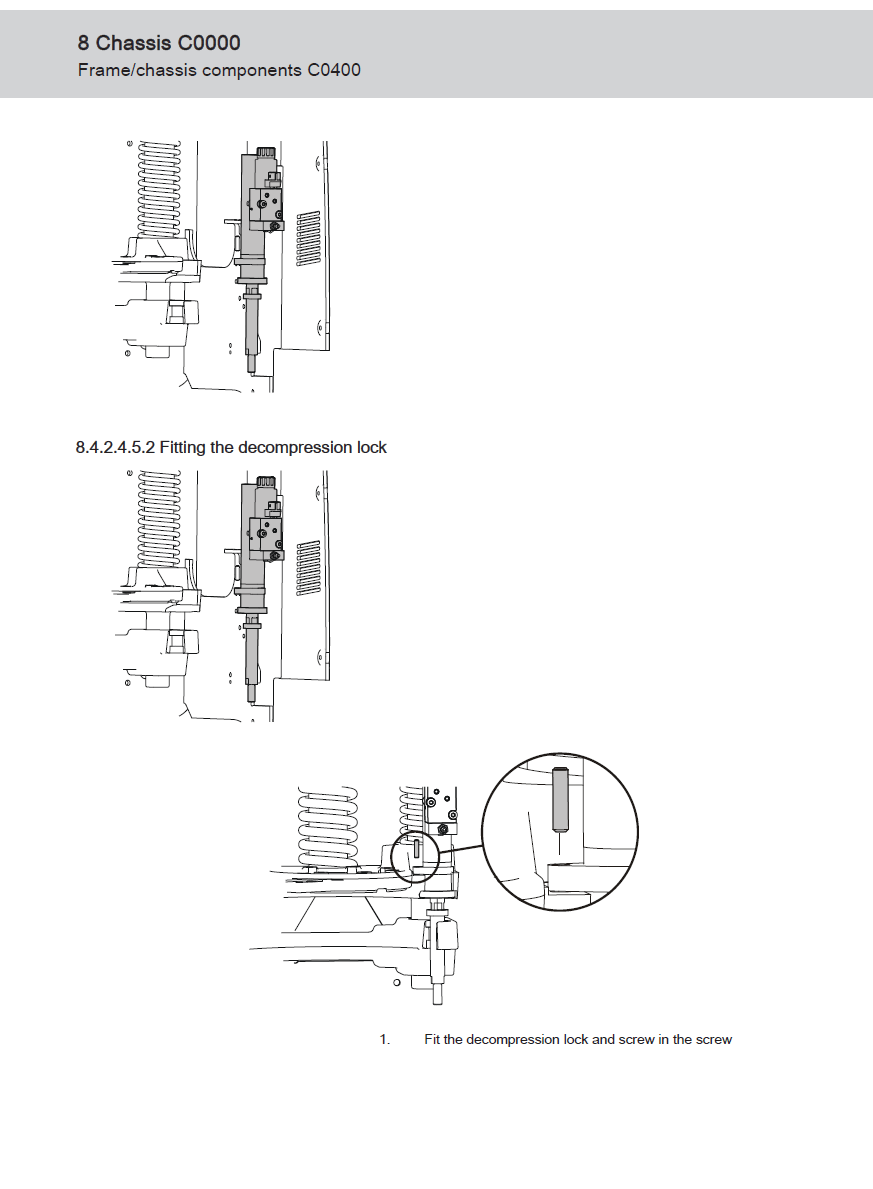 8 Chassis C0000
Frame/chassis components C0400

8.4.2.4.5.2 Fitting the decompression lock

1. Fit the decompression lock and screw in the screw