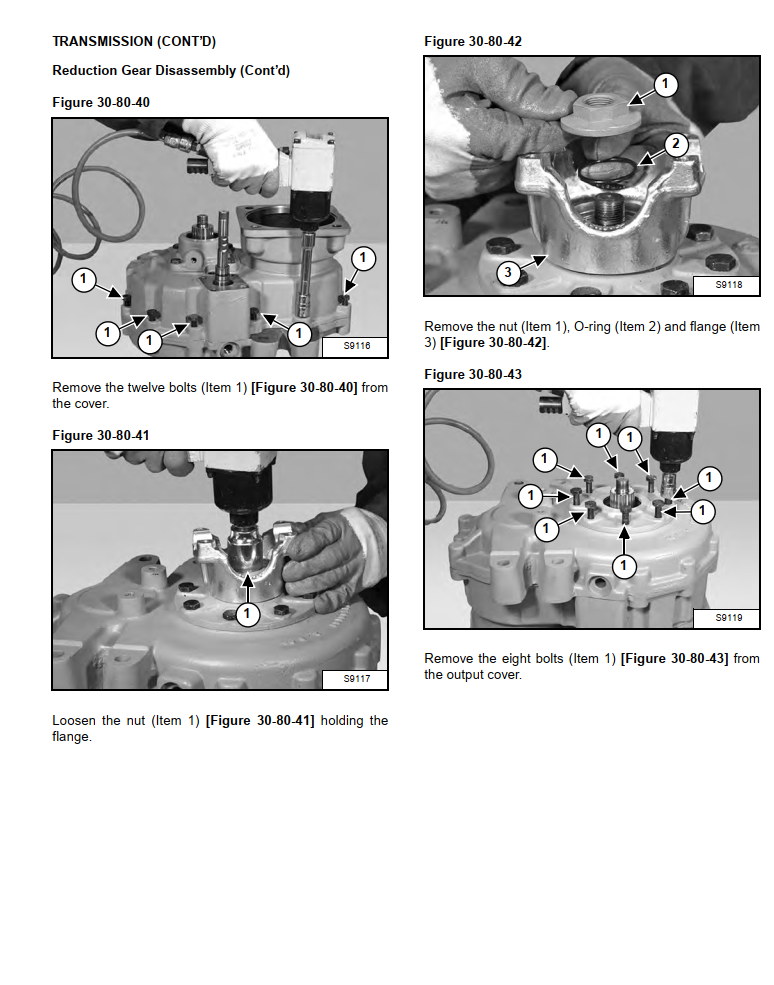 TRANSMISSION (CONT'D)

Reduction Gear Disassembly (Cont'd)

Figure 30-80-40

1
1
1
1
1
S9116

Remove the twelve bolts (Item 1) [Figure 30-80-40] from the cover.

Figure 30-80-41

1
S9117

Loosen the nut (Item 1) [Figure 30-80-41] holding the flange.

Figure 30-80-42

1
2
3
S9118

Remove the nut (Item 1), O-ring (Item 2) and flange (Item 3) [Figure 30-80-42].

Figure 30-80-43

1
1
1
1
1
1
1
1
S9119

Remove the eight bolts (Item 1) [Figure 30-80-43] from the output cover.